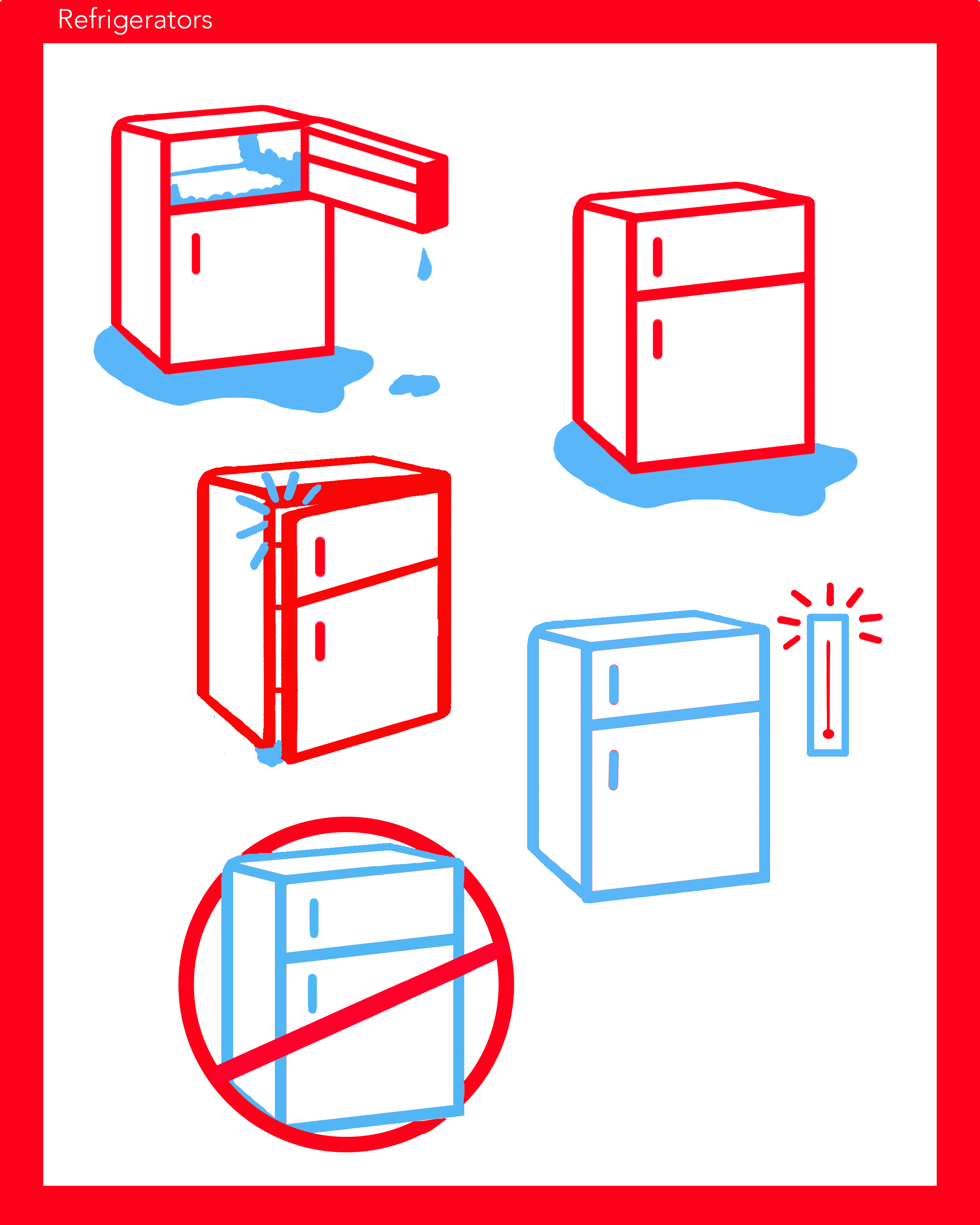 Refrigerators