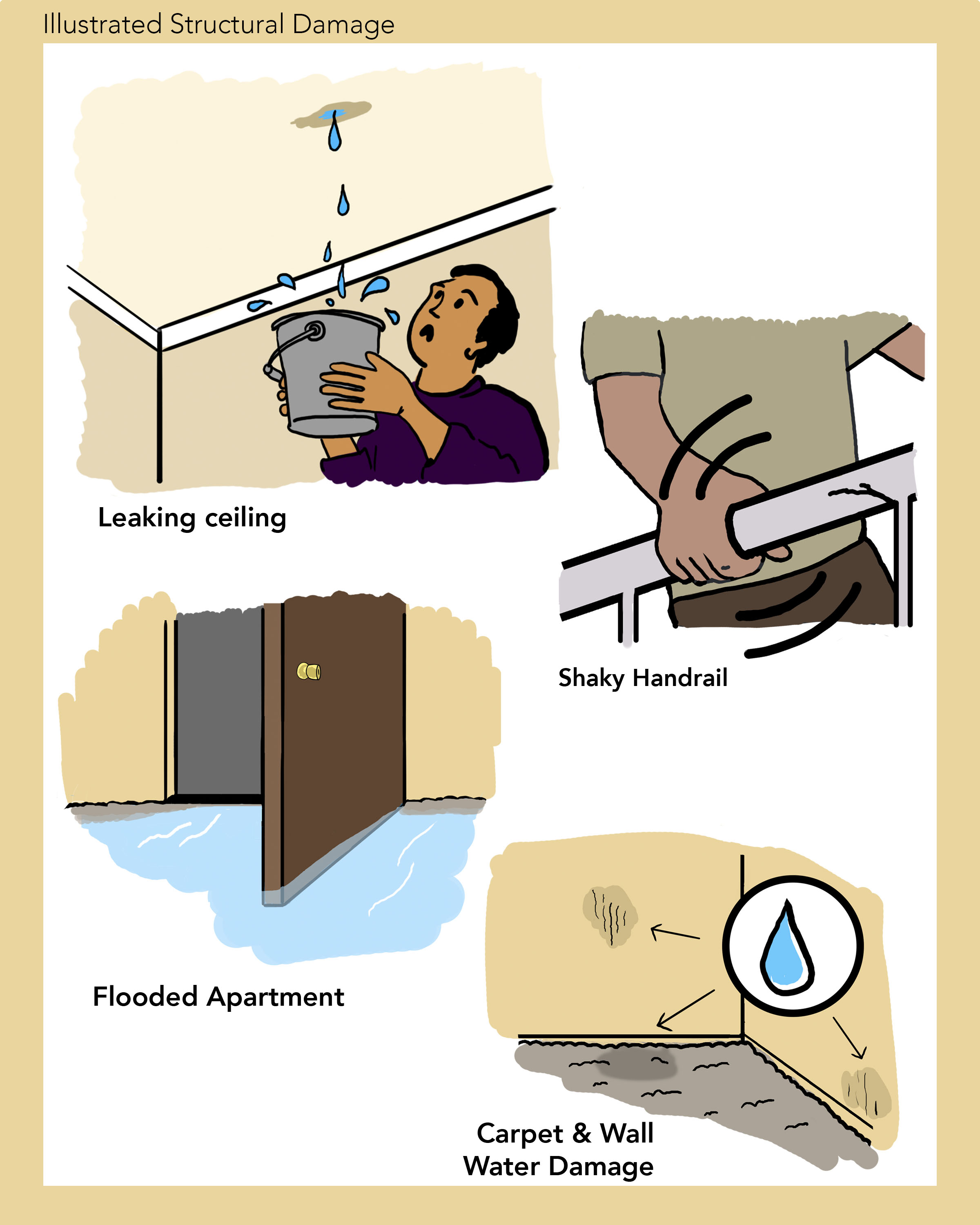 Illustrated Structural Damage

Leaking ceiling

Shaky Handrail

Flooded Apartment

Carpet & Wall
Water Damage