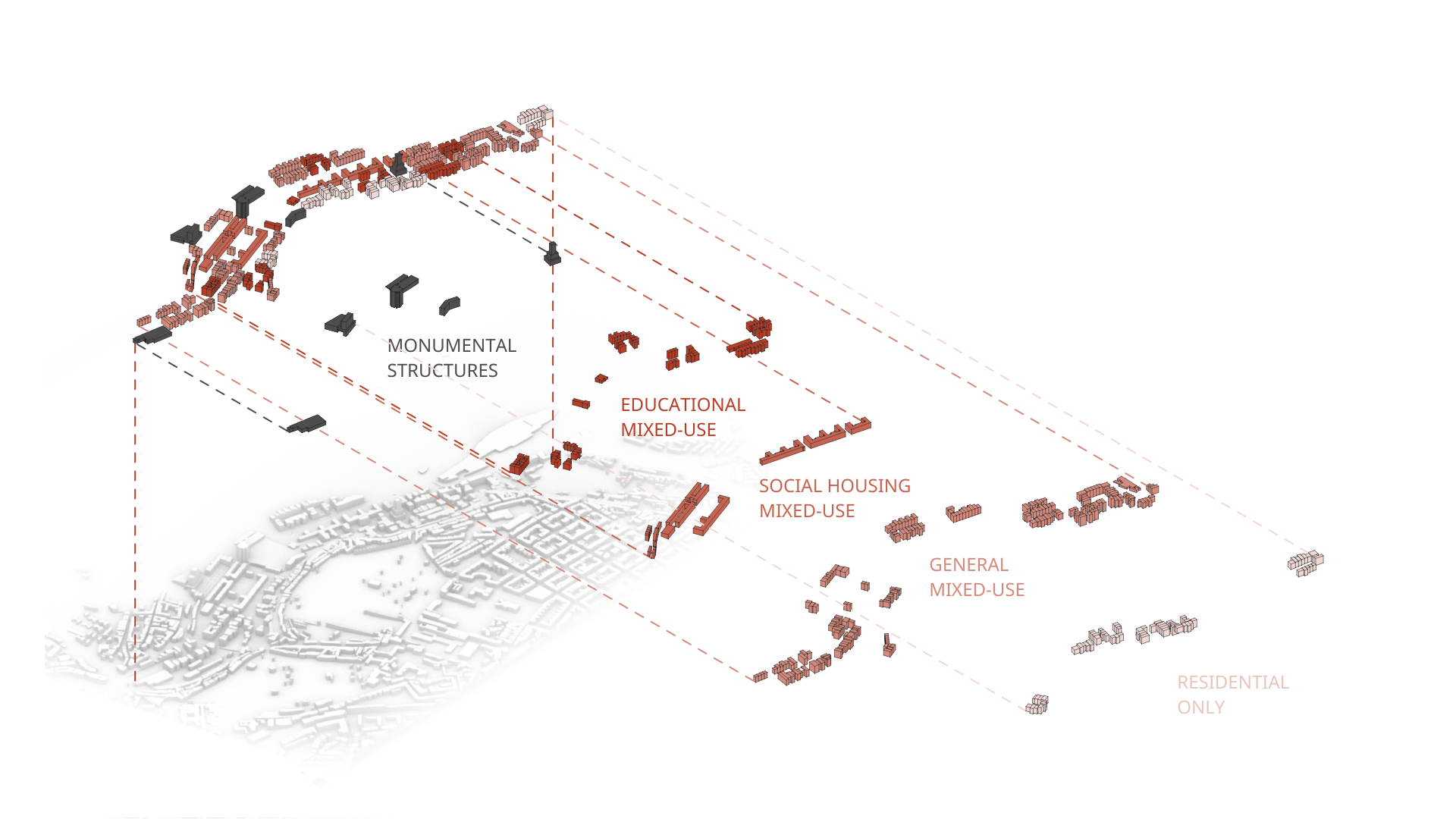 MONUMENTAL
STRUCTURES

EDUCATIONAL
MIXED-USE

SOCIAL HOUSING
MIXED-USE

GENERAL
MIXED-USE

RESIDENTIAL
ONLY