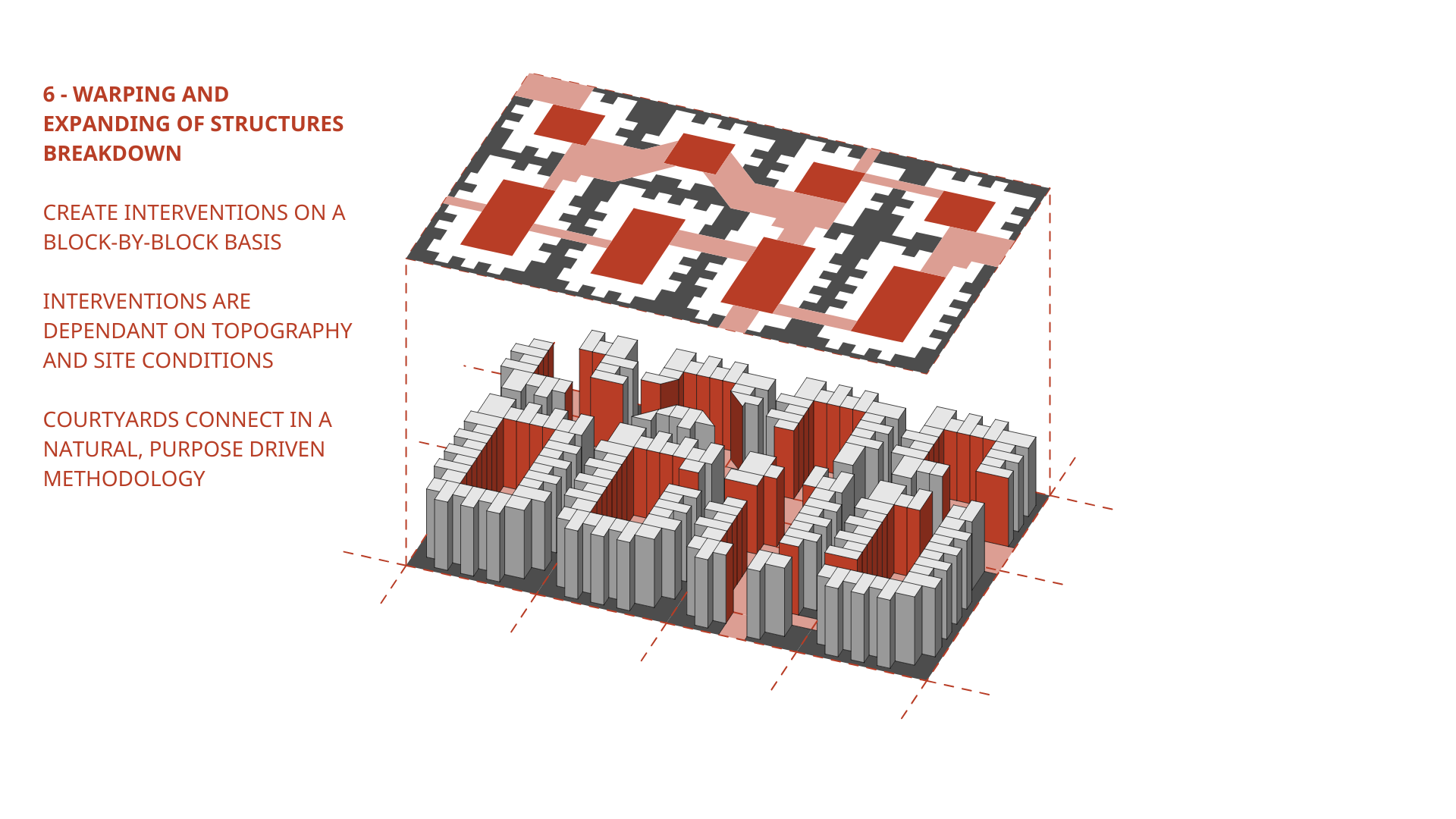 6 - WARPING AND EXPANDING OF STRUCTURES BREAKDOWN

CREATE INTERVENTIONS ON A BLOCK-BY-BLOCK BASIS

INTERVENTIONS ARE DEPENDANT ON TOPOGRAPHY AND SITE CONDITIONS

COURTYARDS CONNECT IN A NATURAL, PURPOSE DRIVEN METHODOLOGY