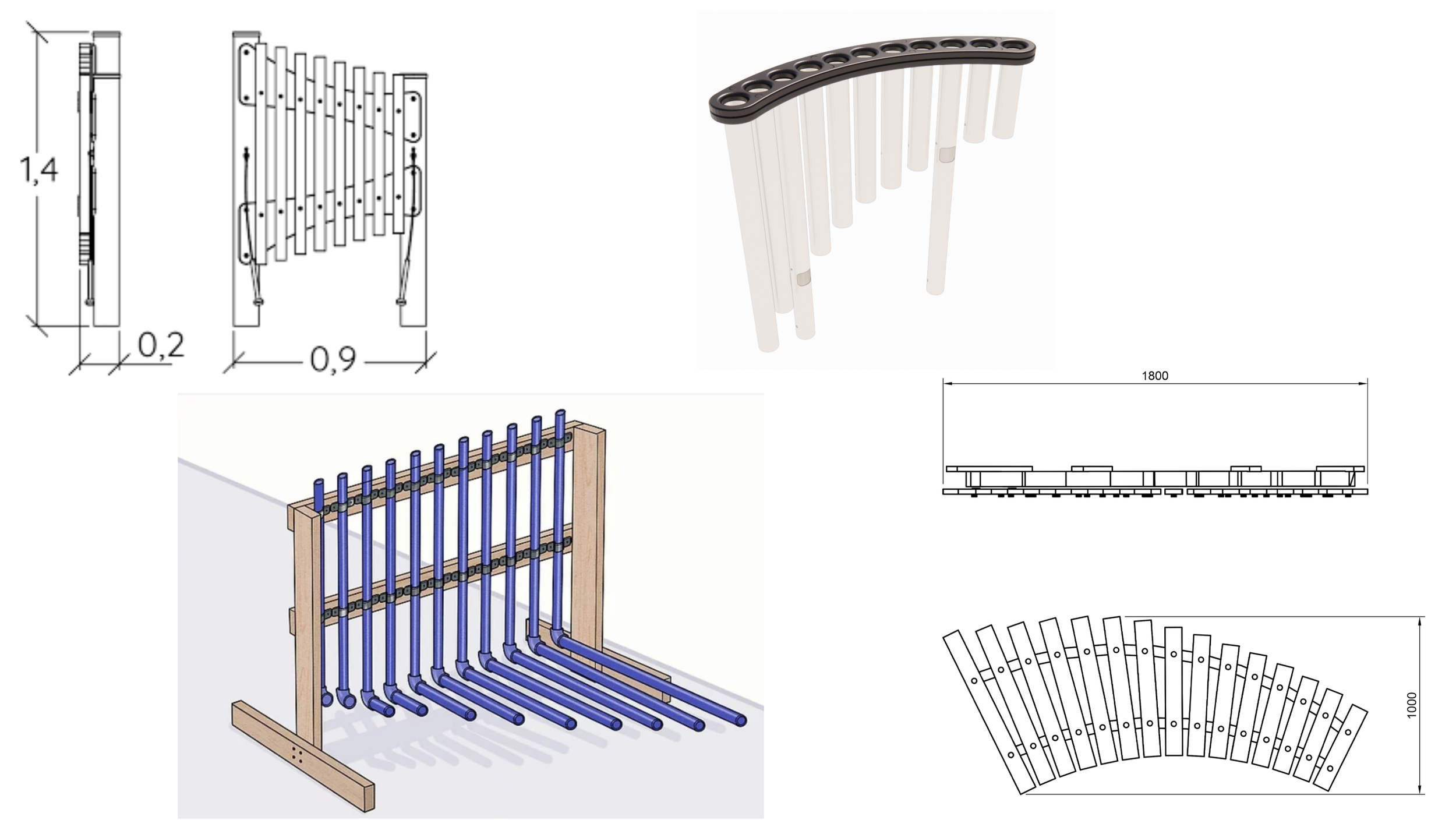 1,4

0,2

0,9

1800

1000