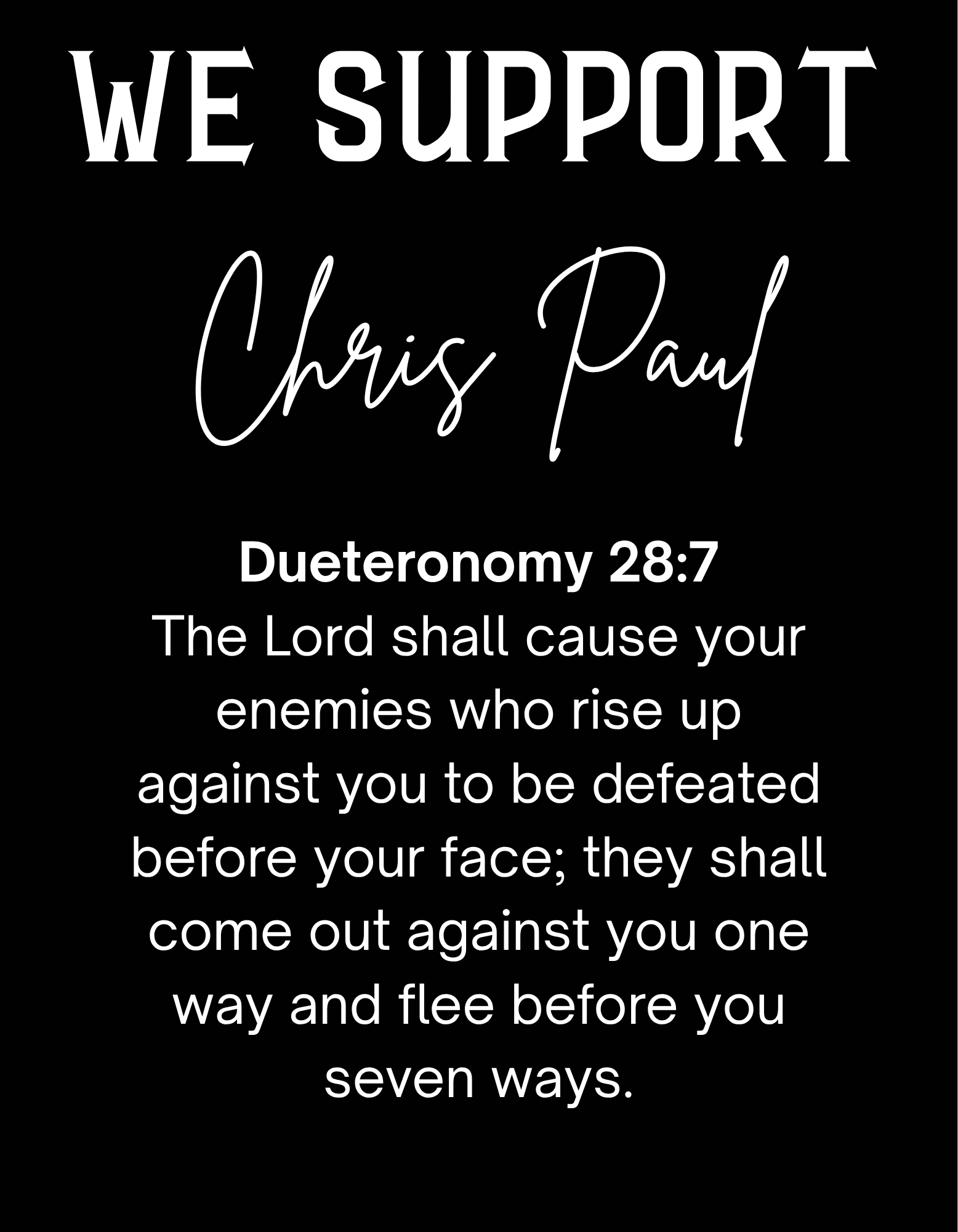 WE SUPPORT

Chris Paul

Dueteronomy 28:7

The Lord shall cause your enemies who rise up against you to be defeated before your face; they shall come out against you one way and flee before you seven ways.