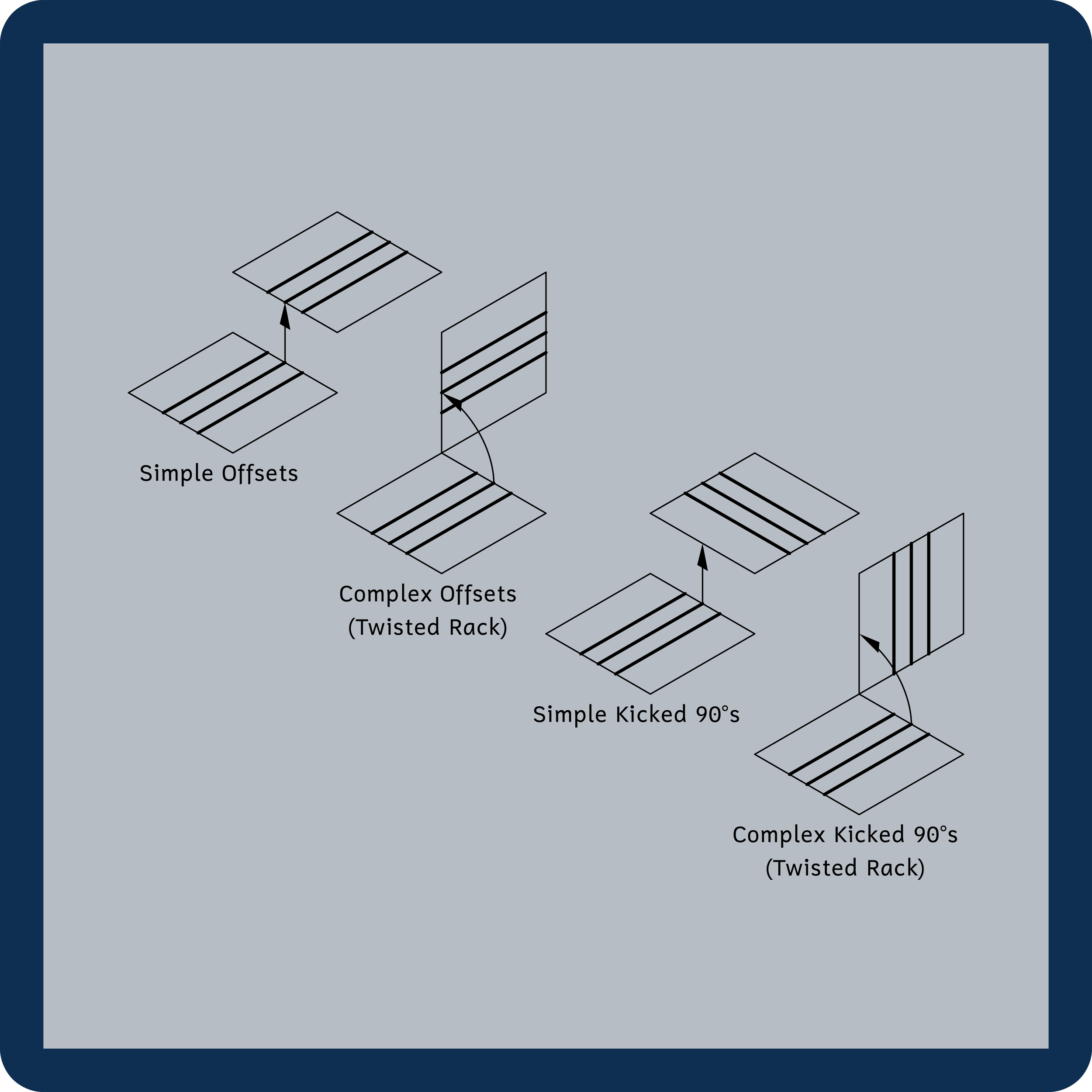 Simple Offsets

Complex Offsets
(Twisted Rack)

Simple Kicked 90°s

Complex Kicked 90°s
(Twisted Rack)