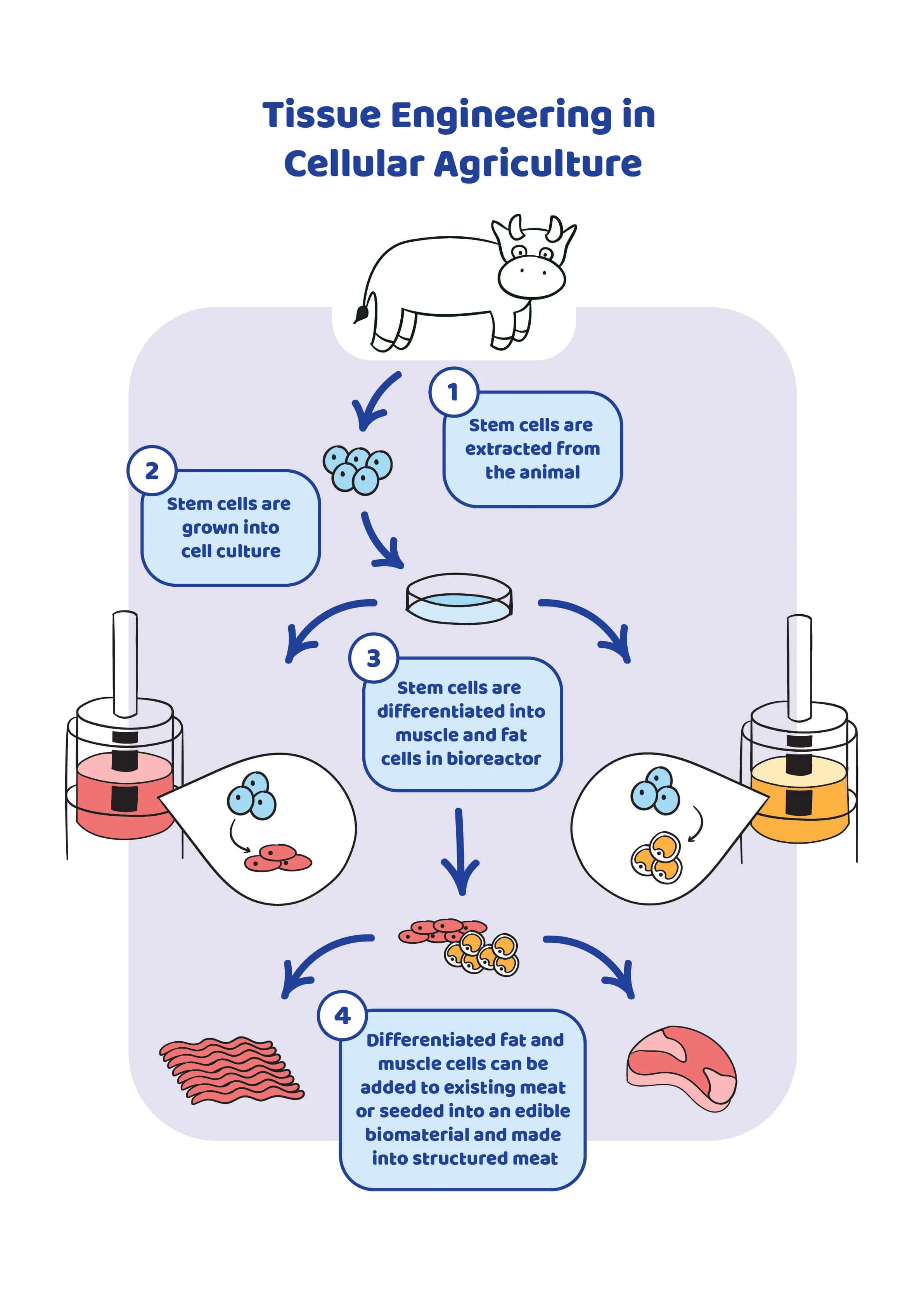 Tissue Engineering in Cellular Agriculture

1
Stem cells are extracted from the animal

2
Stem cells are grown into cell culture

3
Stem cells are differentiated into muscle and fat cells in bioreactor

4
Differentiated fat and muscle cells can be added to existing meat or seeded into an edible biomaterial and made into structured meat