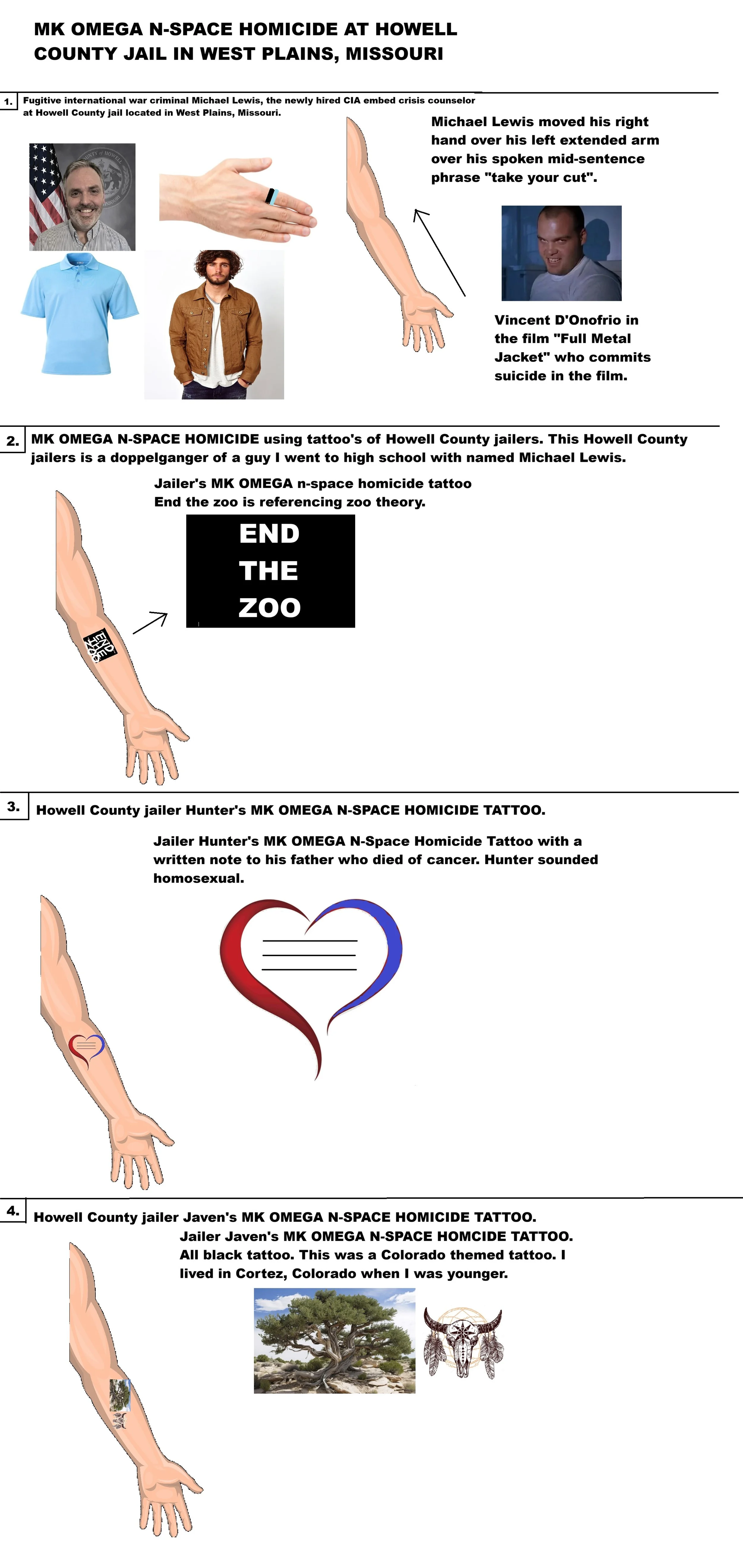 MK OMEGA N-SPACE HOMICIDE AT HOWELL COUNTY JAIL IN WEST PLAINS, MISSOURI

1. Fugitive international war criminal Michael Lewis, the newly hired CIA embed crisis counselor at Howell County jail located in West Plains, Missouri.

Michael Lewis moved his right hand over his left extended arm over his spoken mid-sentence phrase "take your cut".

Vincent D'Onofrio in the film "Full Metal Jacket" who commits suicide in the film.

2. MK OMEGA N-SPACE HOMICIDE using tattoo's of Howell County jailers. This Howell County jailers is a doppelganger of a guy I went to high school with named Michael Lewis.

Jailer's MK OMEGA n-space homicide tattoo
End the zoo is referencing zoo theory.

END
THE
ZOO

END THE ZOO

3. Howell County jailer Hunter's MK OMEGA N-SPACE HOMICIDE TATTOO.

Jailer Hunter's MK OMEGA N-Space Homicide Tattoo with a written note to his father who died of cancer. Hunter sounded homosexual.

4. Howell County jailer Javen's MK OMEGA N-SPACE HOMICIDE TATTOO.
Jailer Javen's MK OMEGA N-SPACE HOMCIDE TATTOO. All black tattoo. This was a Colorado themed tattoo. I lived in Cortez, Colorado when I was younger.