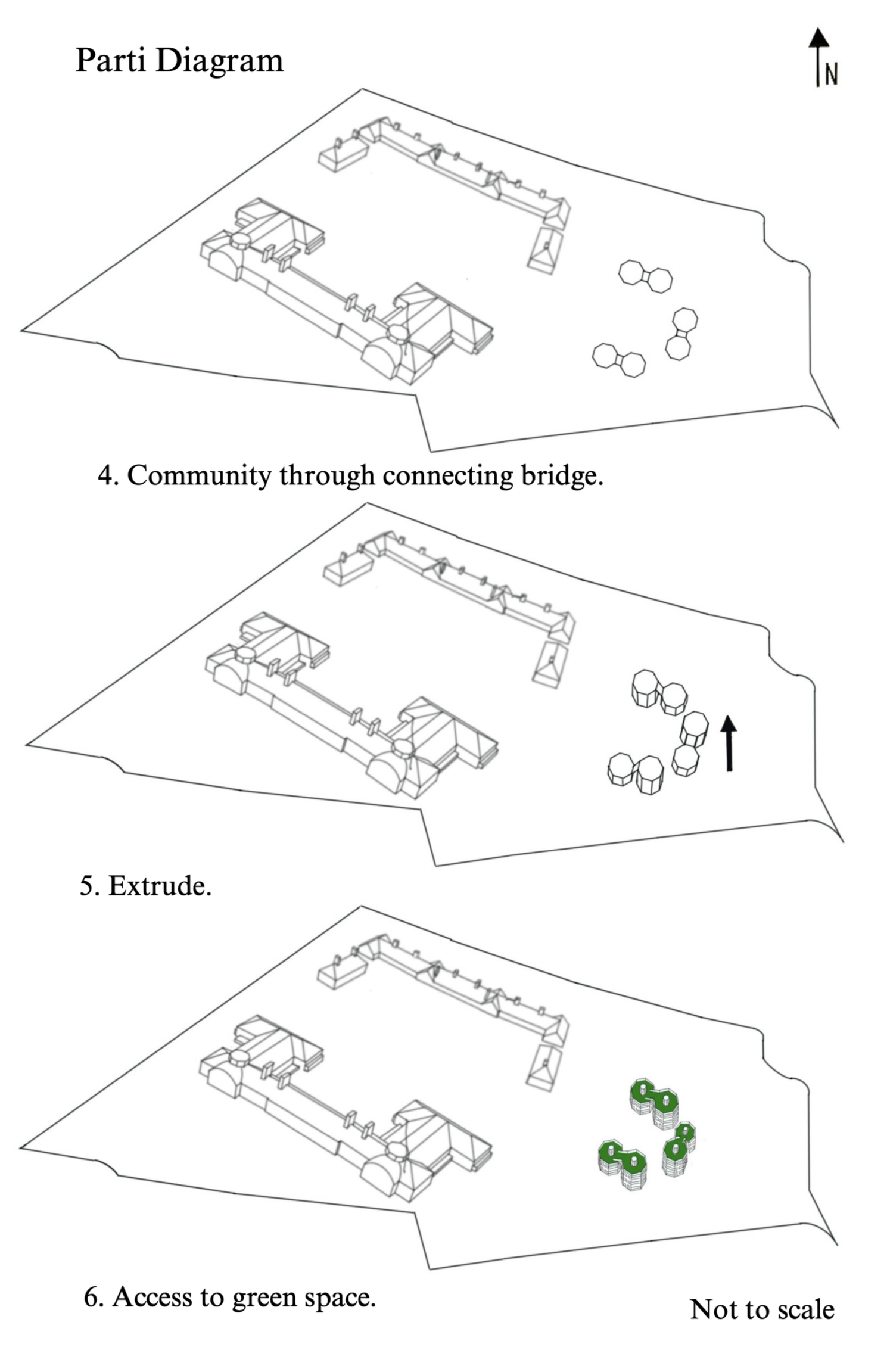 Parti Diagram

N

4. Community through connecting bridge.

5. Extrude.

6. Access to green space.

Not to scale