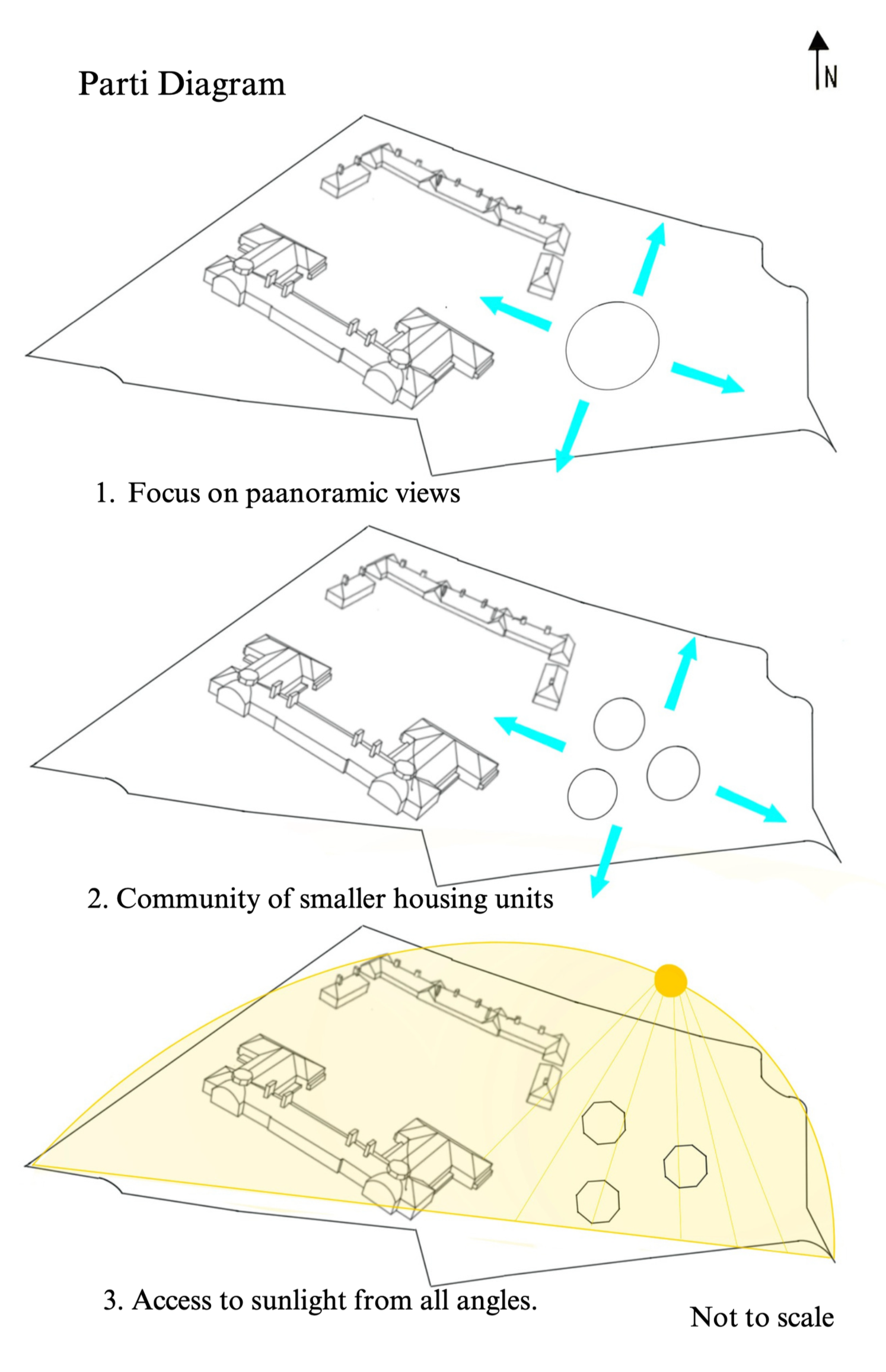 Parti Diagram

N

1. Focus on paanoramic views

2. Community of smaller housing units

3. Access to sunlight from all angles.

Not to scale