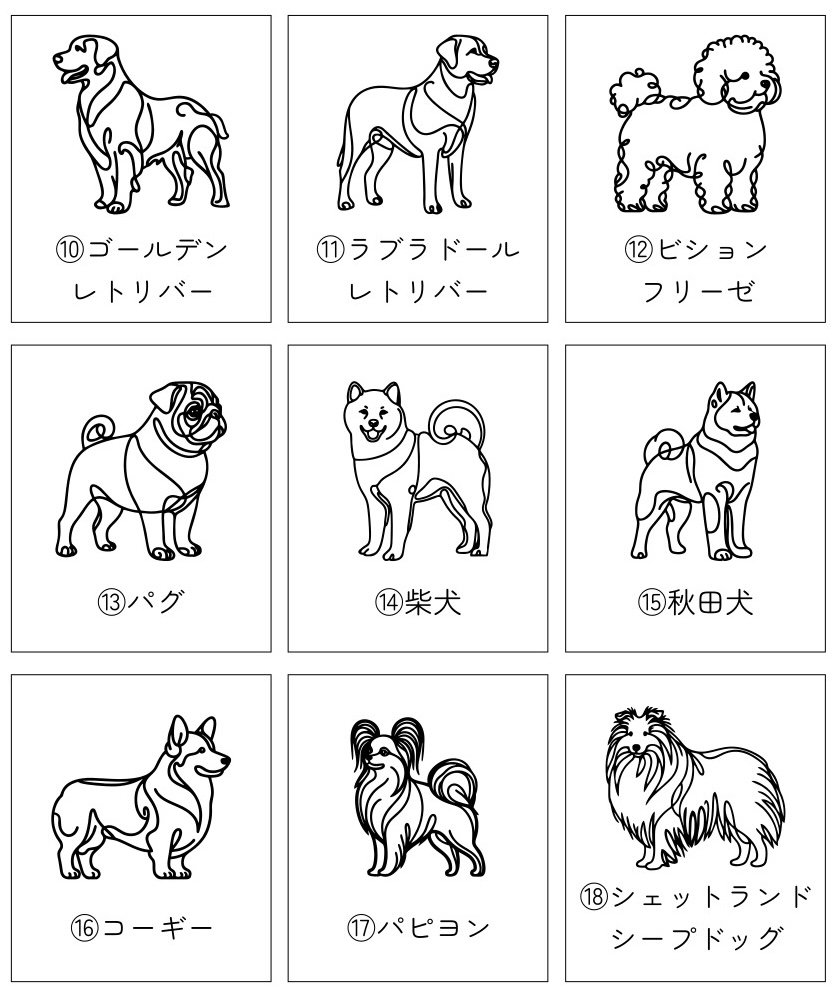 ⑩ゴールデン
レトリバー

⑪ラブラドール
レトリバー

⑫ビション
フリーゼ

⑬パグ

⑭柴犬

⑮秋田犬

⑯コーギー

⑰パピヨン

⑱シェットランド
シープドッグ