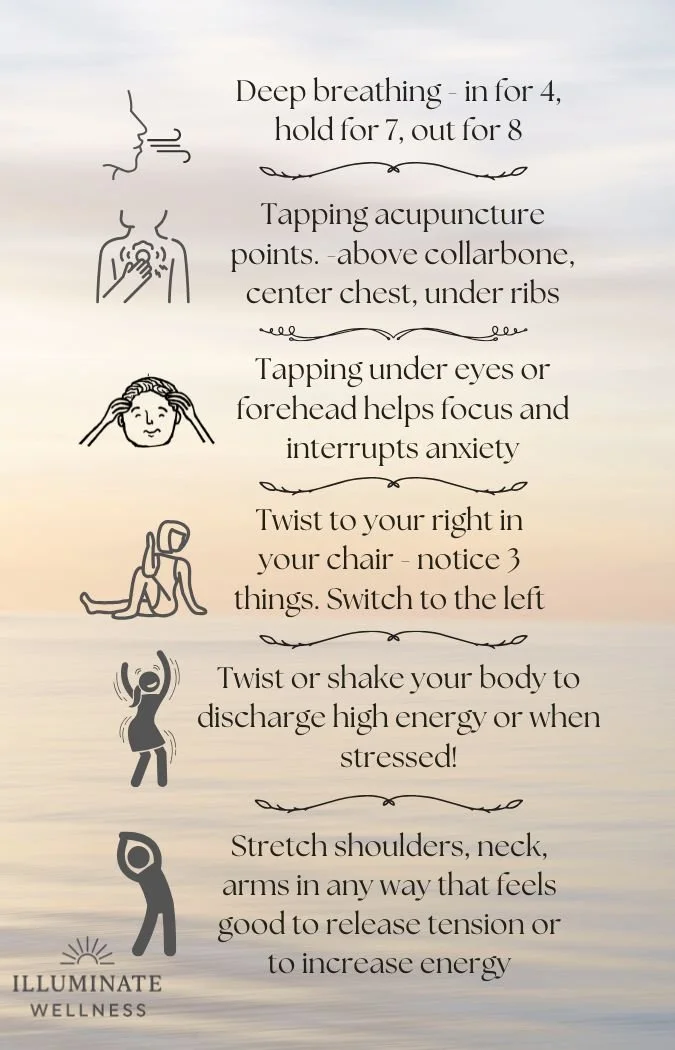 Deep breathing - in for 4, hold for 7, out for 8

Tapping acupuncture points. -above collarbone, center chest, under ribs

Tapping under eyes or forehead helps focus and interrupts anxiety

Twist to your right in your chair - notice 3 things. Switch to the left

Twist or shake your body to discharge high energy or when stressed!

Stretch shoulders, neck, arms in any way that feels good to release tension or to increase energy

ILLUMINATE WELLNESS