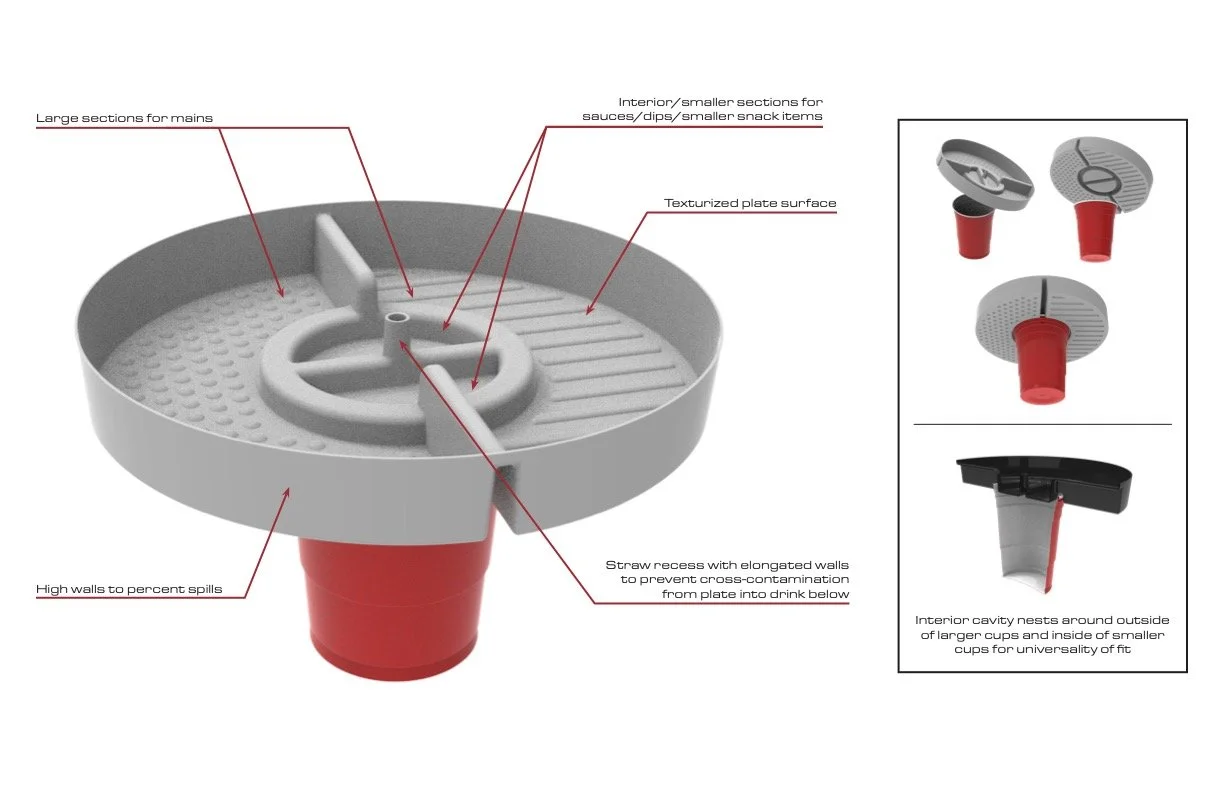 Large sections for mains

Interior/smaller sections for sauces/dips/smaller snack items

Texturized plate surface

High walls to percent spills

Straw recess with elongated walls to prevent cross-contamination from plate into drink below

Interior cavity nests around outside of larger cups and inside of smaller cups for universality of fit