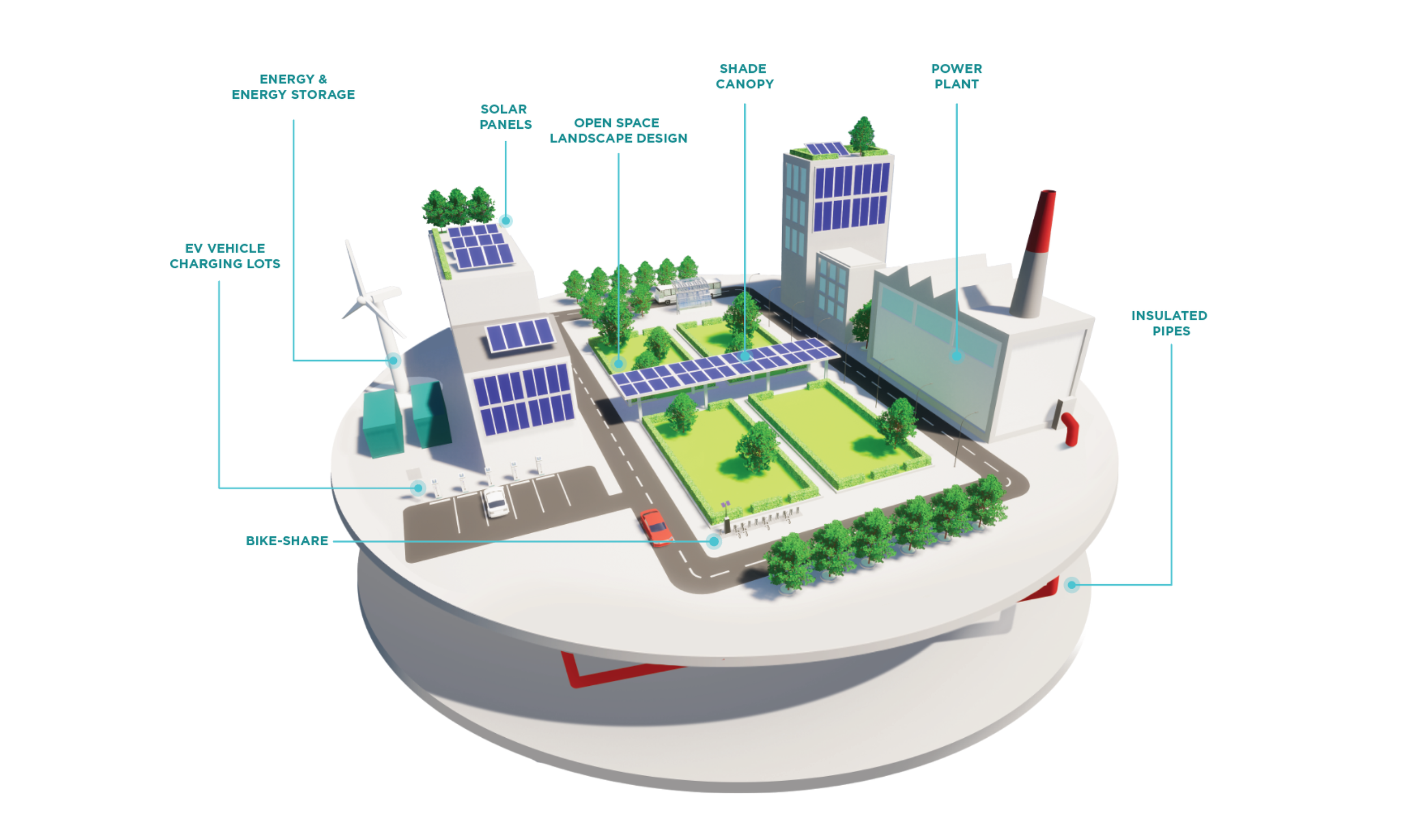 ENERGY & ENERGY STORAGE

SOLAR PANELS

OPEN SPACE LANDSCAPE DESIGN

SHADE CANOPY

POWER PLANT

EV VEHICLE CHARGING LOTS

INSULATED PIPES

BIKE-SHARE