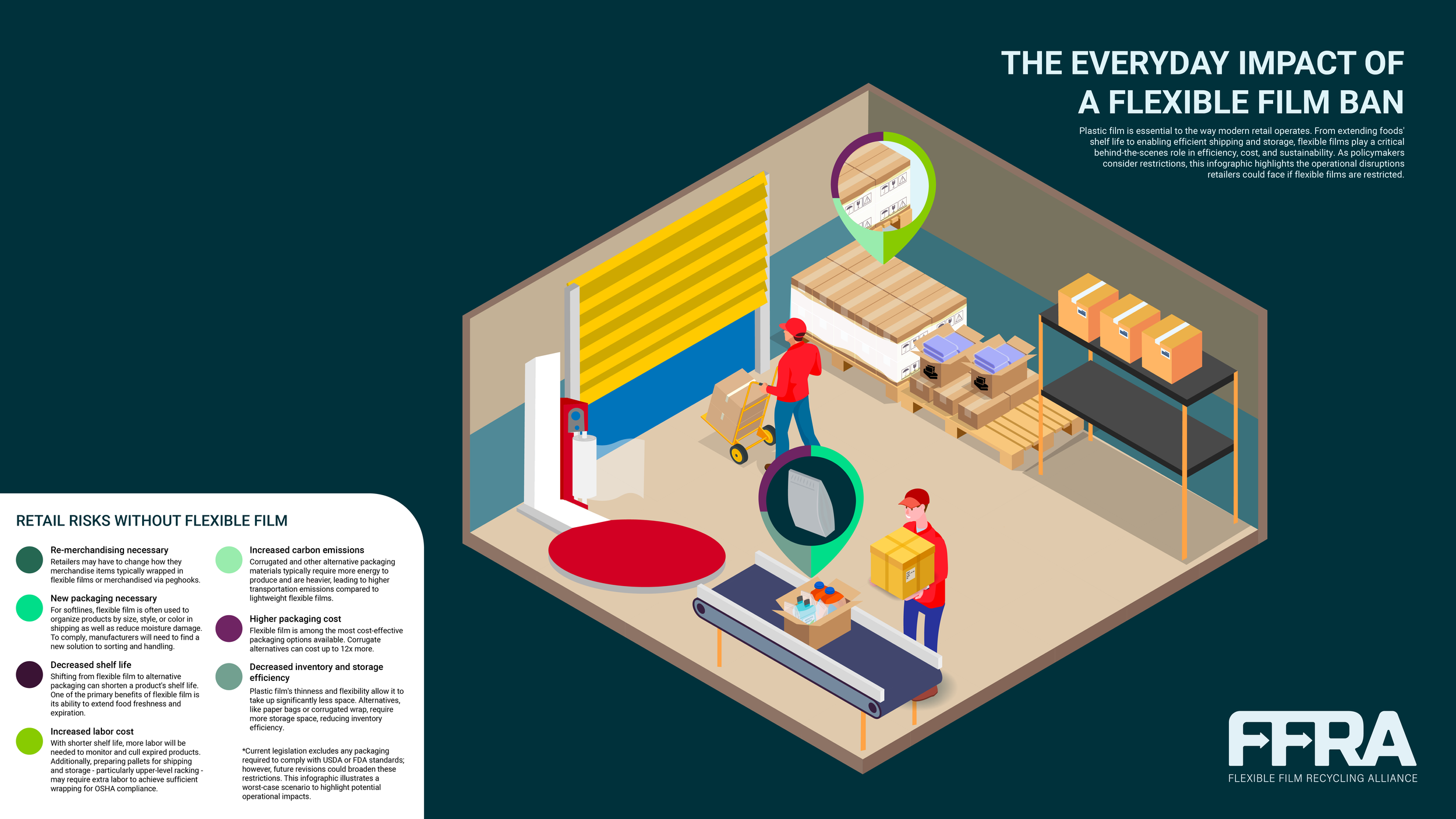 THE EVERYDAY IMPACT OF A FLEXIBLE FILM BAN

Plastic film is essential to the way modern retail operates. From extending foods' shelf life to enabling efficient shipping and storage, flexible films play a critical behind-the-scenes role in efficiency, cost, and sustainability. As policymakers consider restrictions, this infographic highlights the operational disruptions retailers could face if flexible films are restricted.

RETAIL RISKS WITHOUT FLEXIBLE FILM

Re-merchandising necessary
Retailers may have to change how they merchandise items typically wrapped in flexible films or merchandised via peghooks.

New packaging necessary
For softlines, flexible film is often used to organize products by size, style, or color in shipping as well as reduce moisture damage. To comply, manufacturers will need to find a new solution to sorting and handling.

Decreased shelf life
Shifting from flexible film to alternative packaging can shorten a product's shelf life. One of the primary benefits of flexible film is its ability to extend food freshness and expiration.

Increased labor cost
With shorter shelf life, more labor will be needed to monitor and cull expired products. Additionally, preparing pallets for shipping and storage - particularly upper-level racking - may require extra labor to achieve sufficient wrapping for OSHA compliance.

Increased carbon emissions
Corrugated and other alternative packaging materials typically require more energy to produce and are heavier, leading to higher transportation emissions compared to lightweight flexible films.

Higher packaging cost
Flexible film is among the most cost-effective packaging options available. Corrugate alternatives can cost up to 12x more.

Decreased inventory and storage efficiency
Plastic film's thinness and flexibility allow it to take up significantly less space. Alternatives, like paper bags or corrugated wrap, require more storage space, reducing inventory efficiency.

*Current legislation excludes any packaging required to comply with USDA or FDA standards; however, future revisions could broaden these restrictions. This infographic illustrates a worst-case scenario to highlight potential operational impacts.

FFRA
FLEXIBLE FILM RECYCLING ALLIANCE