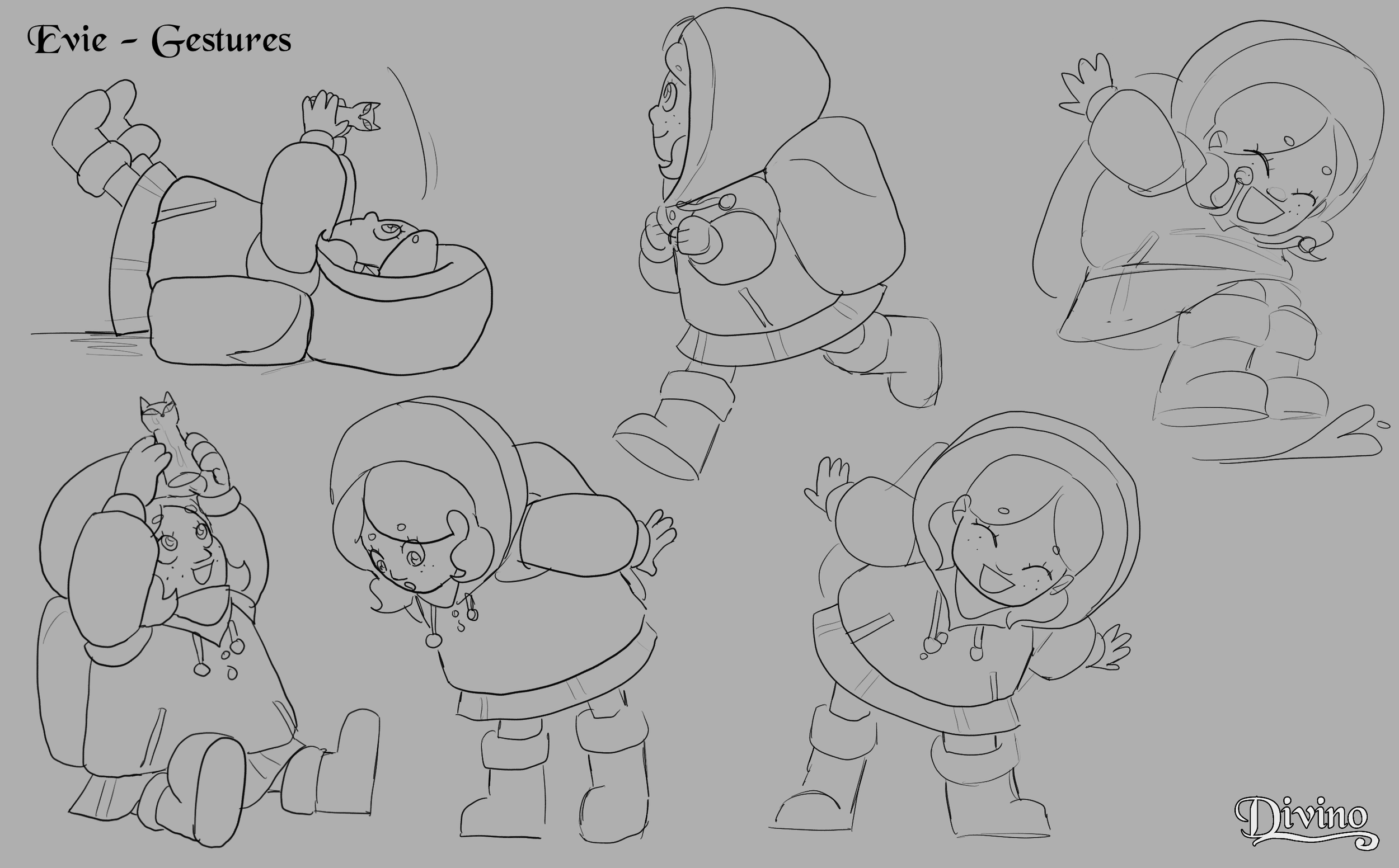 Evie - Gestures

Divino