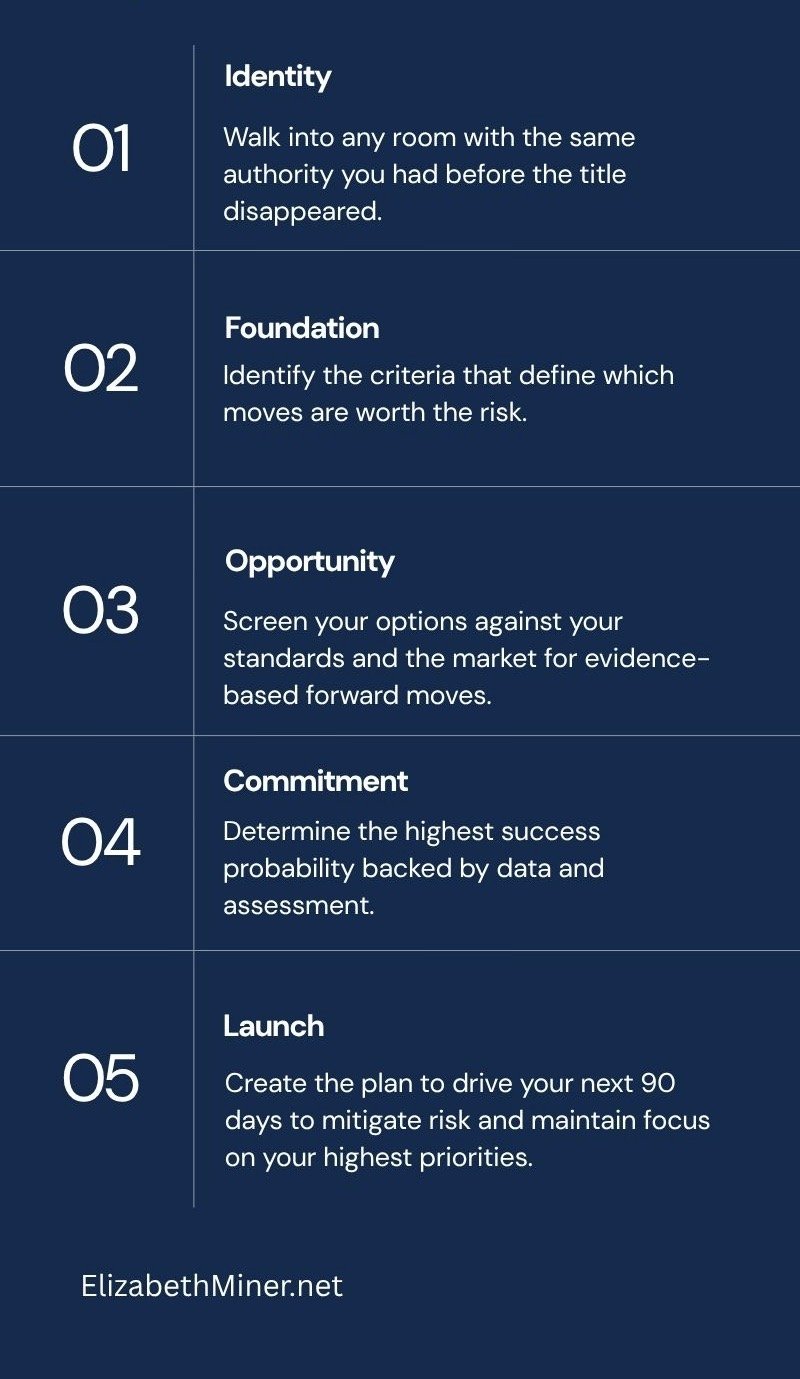 01

Identity

Walk into any room with the same authority you had before the title disappeared.

02

Foundation

Identify the criteria that define which moves are worth the risk.

03

Opportunity

Screen your options against your standards and the market for evidence-based forward moves.

04

Commitment

Determine the highest success probability backed by data and assessment.

05

Launch

Create the plan to drive your next 90 days to mitigate risk and maintain focus on your highest priorities.

ElizabethMiner.net