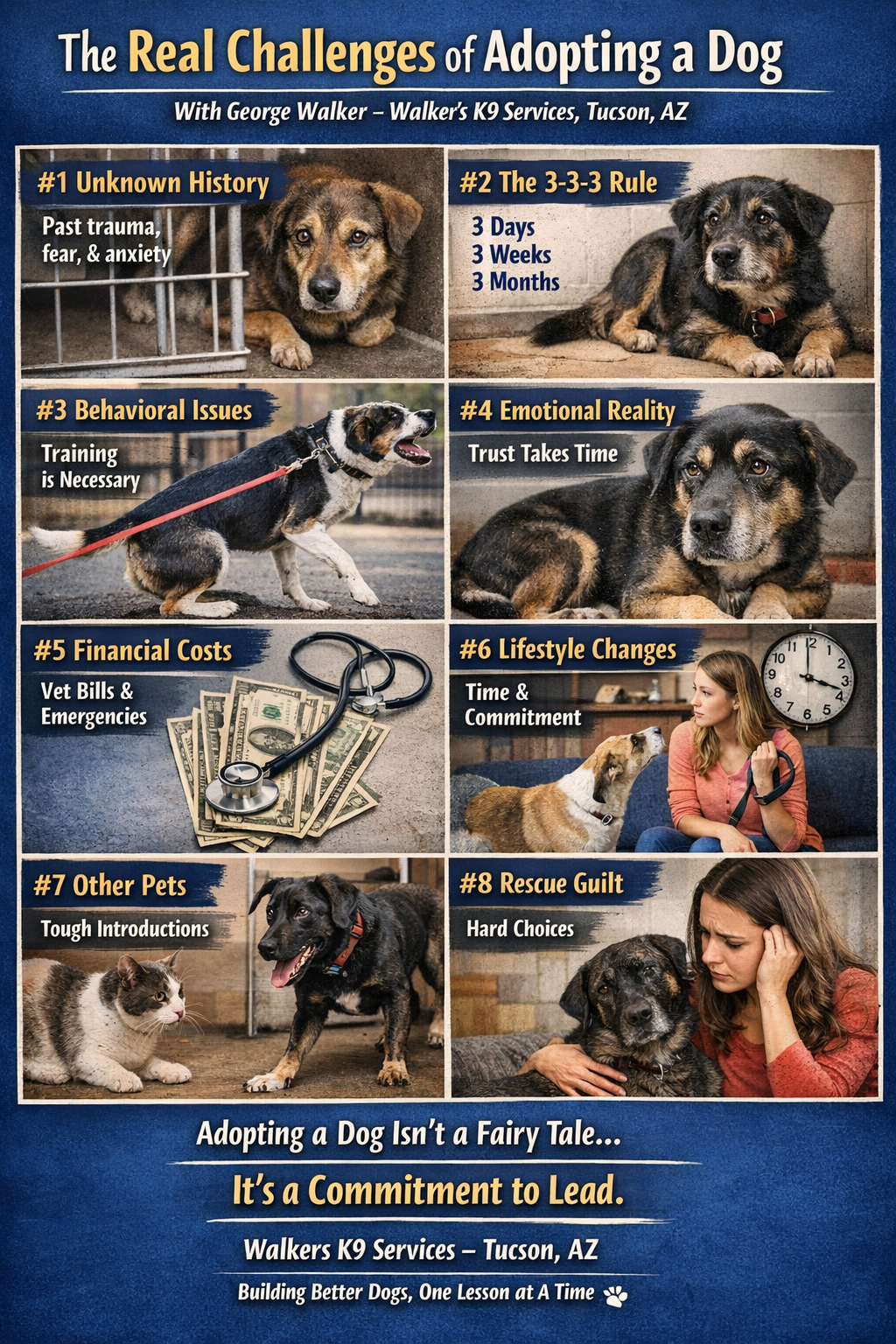 The Real Challenges of Adopting a Dog

With George Walker – Walker's K9 Services, Tucson, AZ

#1 Unknown History

Past trauma, fear, & anxiety

#2 The 3-3-3 Rule

3 Days
3 Weeks
3 Months

#3 Behavioral Issues

Training is Necessary

#4 Emotional Reality

Trust Takes Time

#5 Financial Costs

Vet Bills & Emergencies

#6 Lifestyle Changes

Time & Commitment

11 12 1 2 3 4 5 6 7 8 9 10

#7 Other Pets

Tough Introductions

#8 Rescue Guilt

Hard Choices

Adopting a Dog Isn't a Fairy Tale...

It's a Commitment to Lead.

Walkers K9 Services – Tucson, AZ

Building Better Dogs, One Lesson at A Time