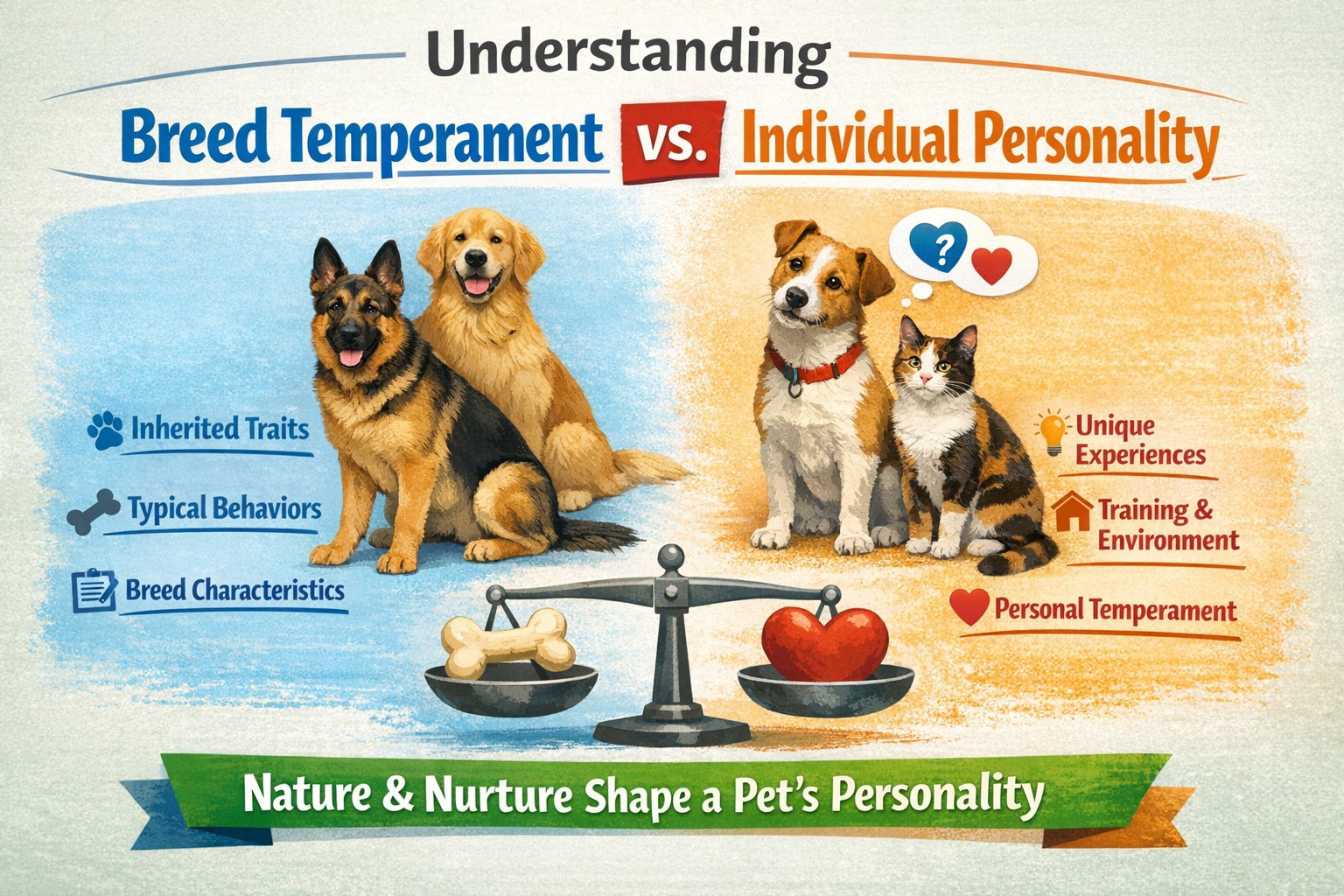 Understanding

Breed Temperament vs. Individual Personality

?

Inherited Traits

Typical Behaviors

Breed Characteristics

Unique Experiences

Training & Environment

Personal Temperament

Nature & Nurture Shape a Pet's Personality