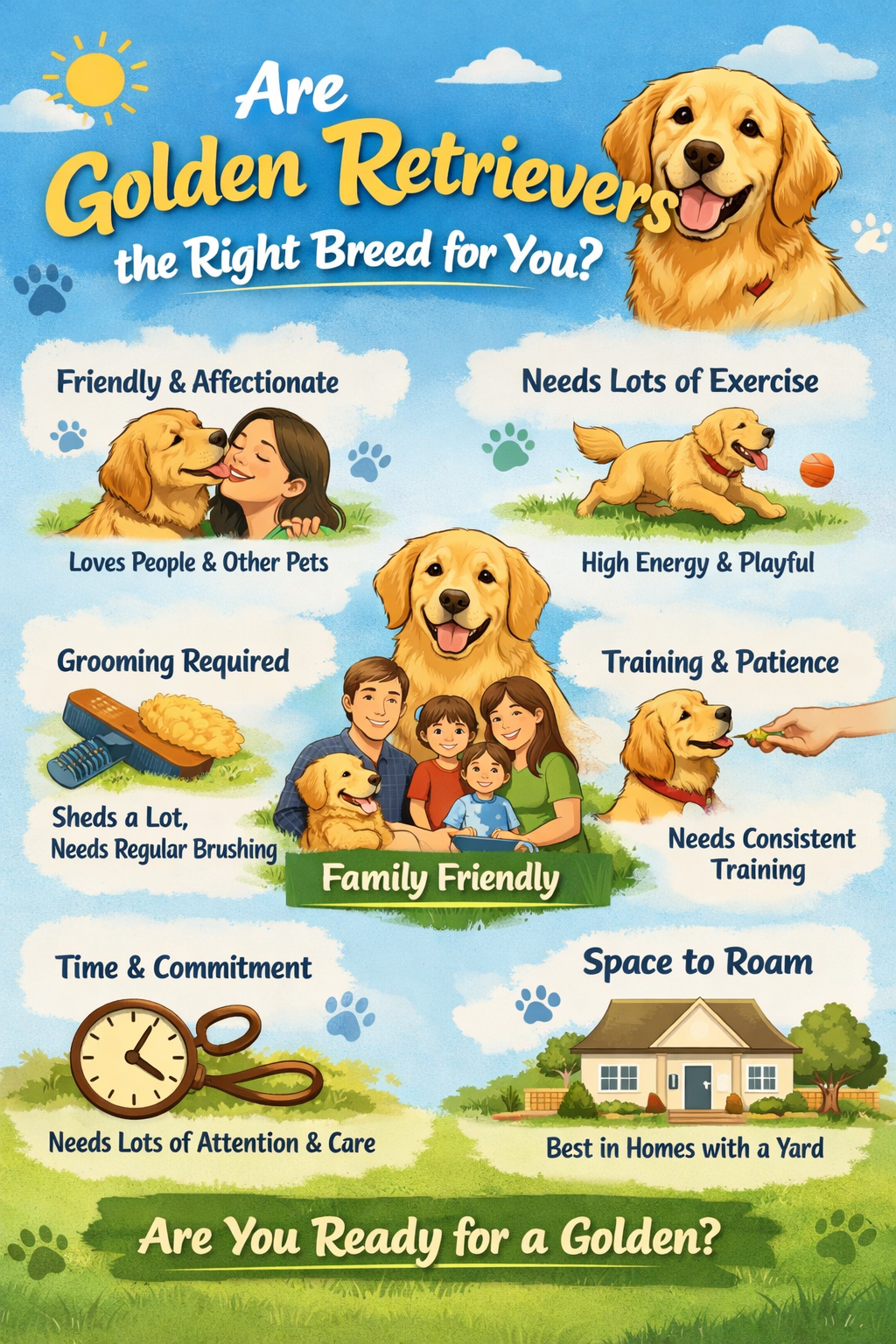 Are Golden Retrievers the Right Breed for You?

Friendly & Affectionate

Loves People & Other Pets

Needs Lots of Exercise

High Energy & Playful

Grooming Required

Sheds a Lot, Needs Regular Brushing

Family Friendly

Training & Patience

Needs Consistent Training

Time & Commitment

Needs Lots of Attention & Care

Space to Roam

Best in Homes with a Yard

Are You Ready for a Golden?