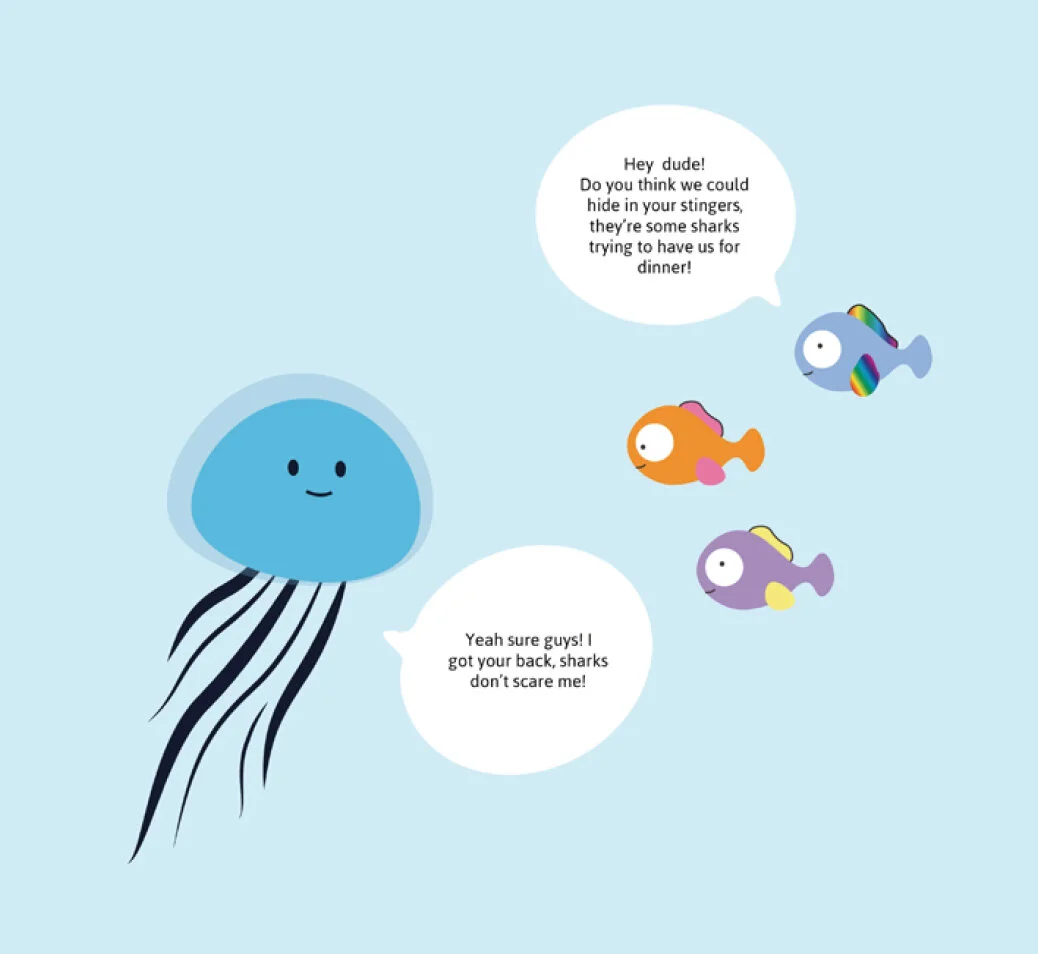 Hey dude!
Do you think we could hide in your stingers, they're some sharks trying to have us for dinner!

Yeah sure guys! I got your back, sharks don't scare me!