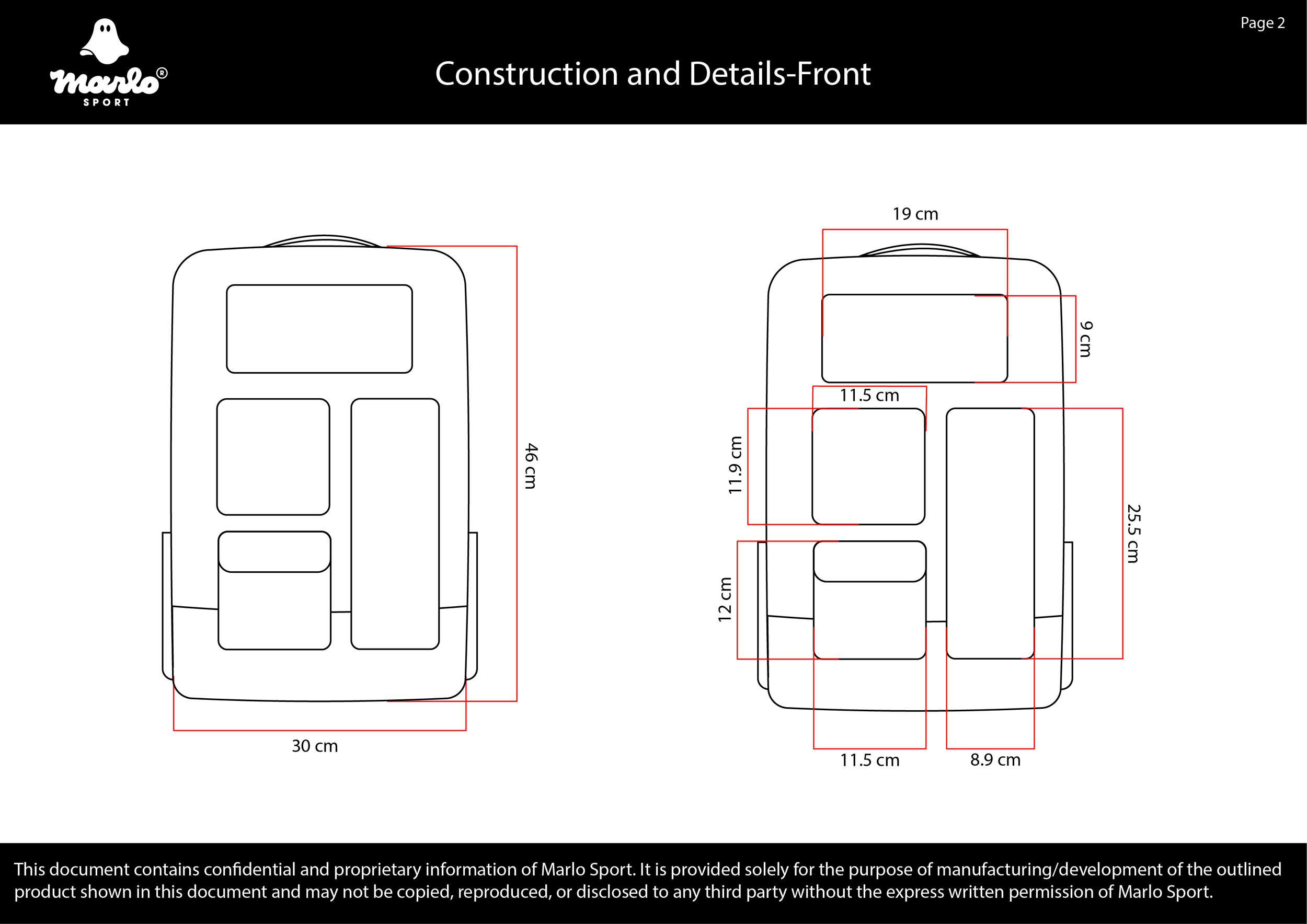 marlo®
SPORT

Construction and Details-Front

Page 2

46 cm

30 cm

19 cm

9 cm

11.5 cm

11.9 cm

25.5 cm

12 cm

11.5 cm

8.9 cm

This document contains confidential and proprietary information of Marlo Sport. It is provided solely for the purpose of manufacturing/development of the outlined product shown in this document and may not be copied, reproduced, or disclosed to any third party without the express written permission of Marlo Sport.