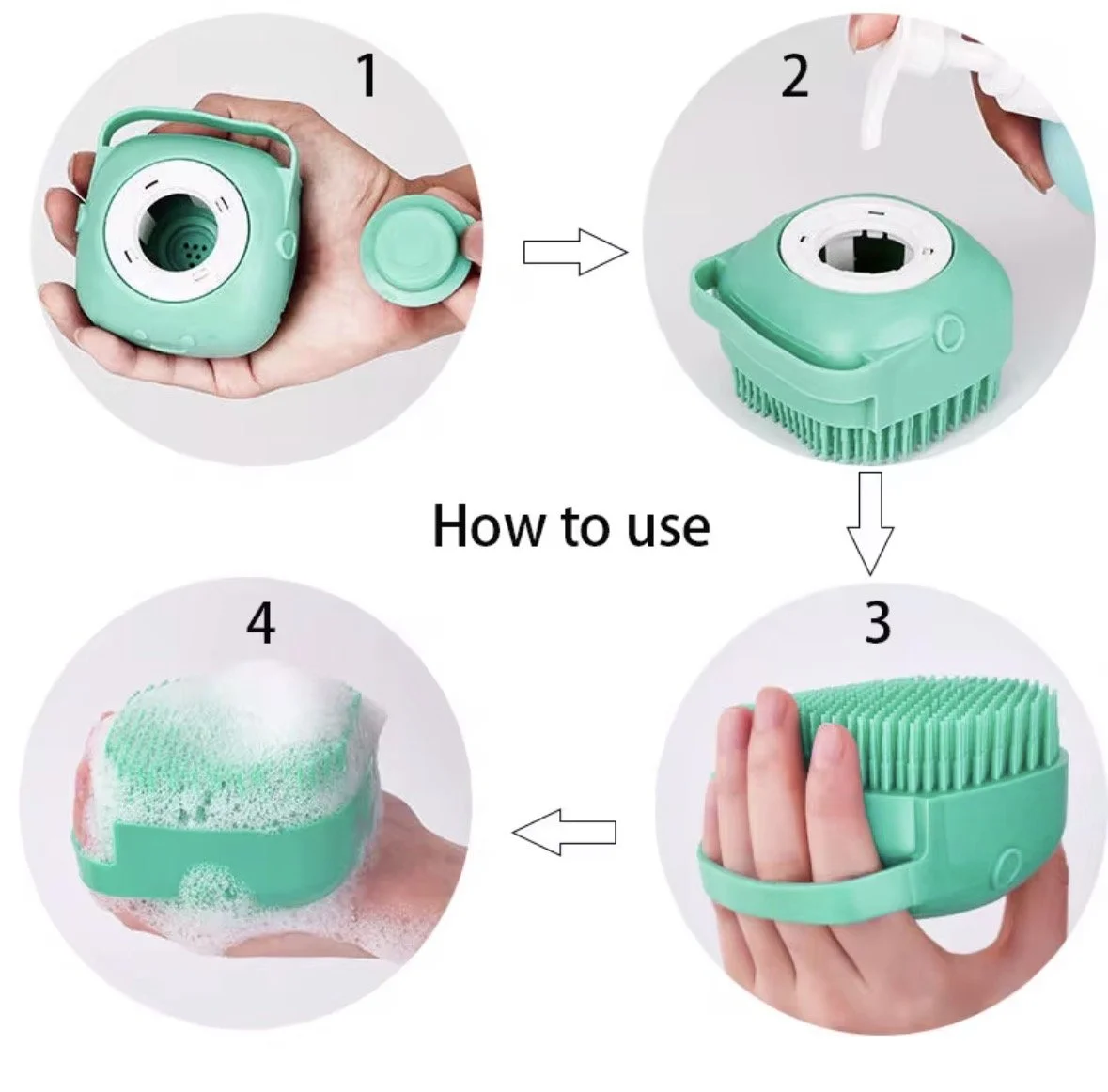 1

2

How to use

4

3