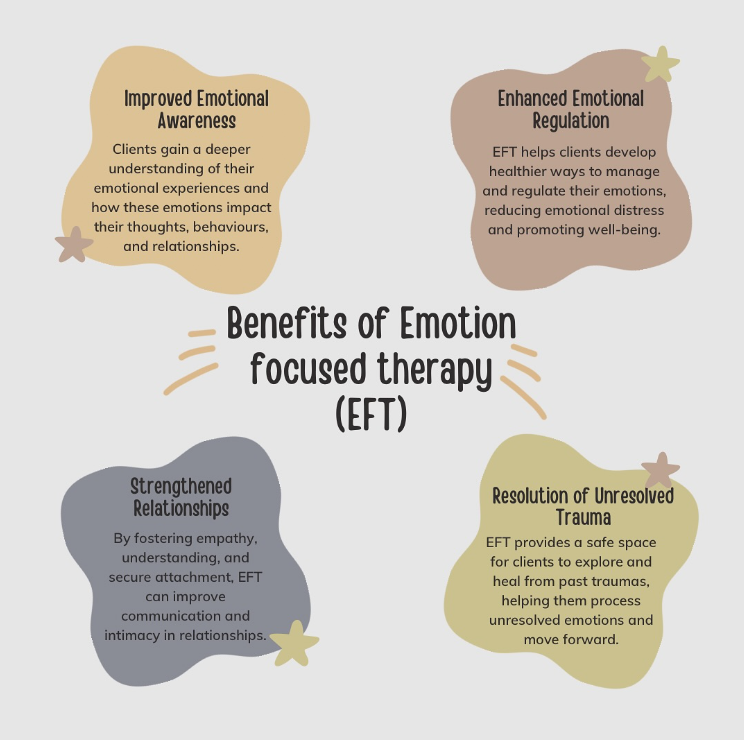 Improved Emotional Awareness

Clients gain a deeper understanding of their emotional experiences and how these emotions impact their thoughts, behaviours, and relationships.

Enhanced Emotional Regulation

EFT helps clients develop healthier ways to manage and regulate their emotions, reducing emotional distress and promoting well-being.

Benefits of Emotion focused therapy (EFT)

Strengthened Relationships

By fostering empathy, understanding, and secure attachment, EFT can improve communication and intimacy in relationships.

Resolution of Unresolved Trauma

EFT provides a safe space for clients to explore and heal from past traumas, helping them process unresolved emotions and move forward.