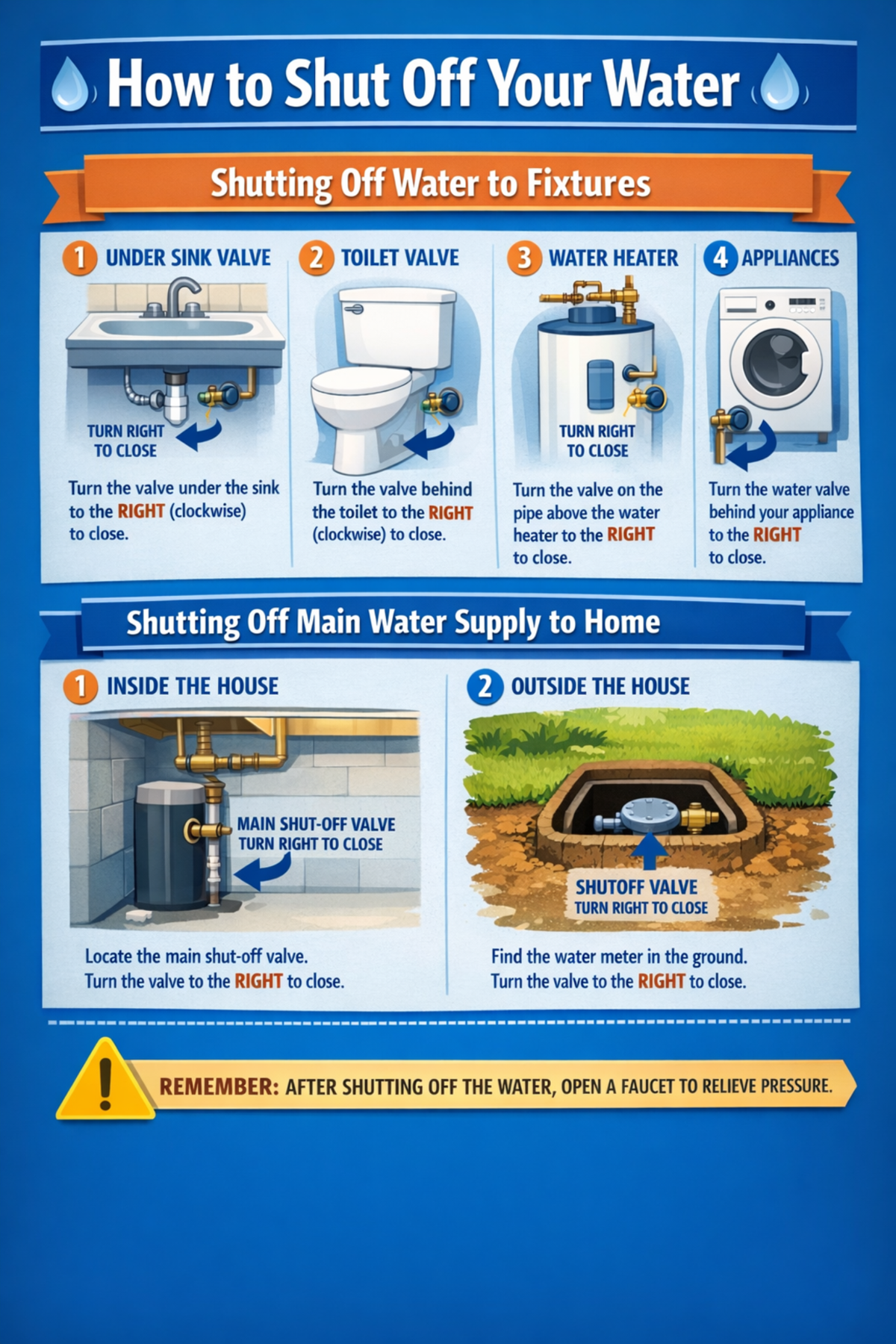 How to Shut Off Your Water

Shutting Off Water to Fixtures

1 UNDER SINK VALVE

TURN RIGHT TO CLOSE

Turn the valve under the sink to the RIGHT (clockwise) to close.

2 TOILET VALVE

Turn the valve behind the toilet to the RIGHT (clockwise) to close.

3 WATER HEATER

TURN RIGHT TO CLOSE

Turn the valve on the pipe above the water heater to the RIGHT to close.

4 APPLIANCES

Turn the water valve behind your appliance to the RIGHT to close.

Shutting Off Main Water Supply to Home

1 INSIDE THE HOUSE

MAIN SHUT-OFF VALVE
TURN RIGHT TO CLOSE

Locate the main shut-off valve.
Turn the valve to the RIGHT to close.

2 OUTSIDE THE HOUSE

SHUTOFF VALVE
TURN RIGHT TO CLOSE

Find the water meter in the ground.
Turn the valve to the RIGHT to close.

REMEMBER: AFTER SHUTTING OFF THE WATER, OPEN A FAUCET TO RELIEVE PRESSURE.