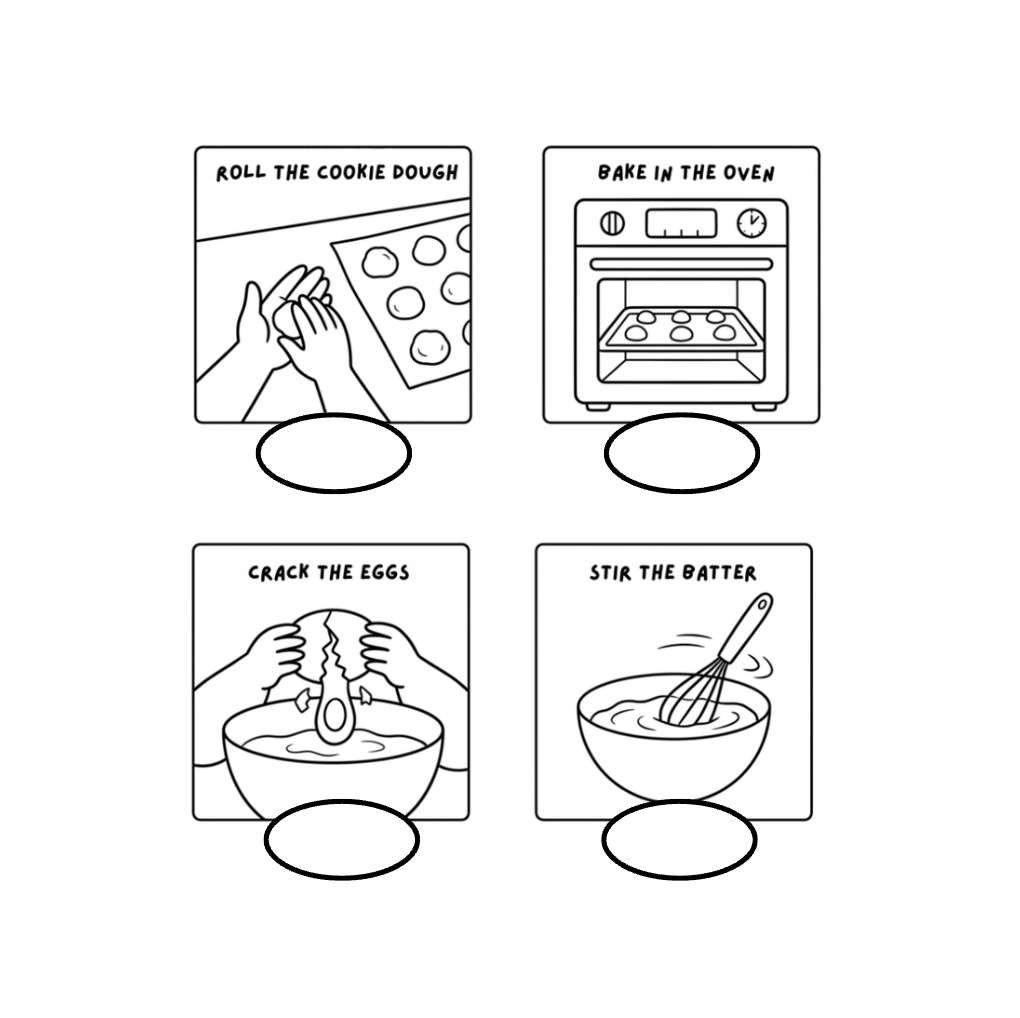 ROLL THE COOKIE DOUGH

BAKE IN THE OVEN

CRACK THE EGGS

STIR THE BATTER