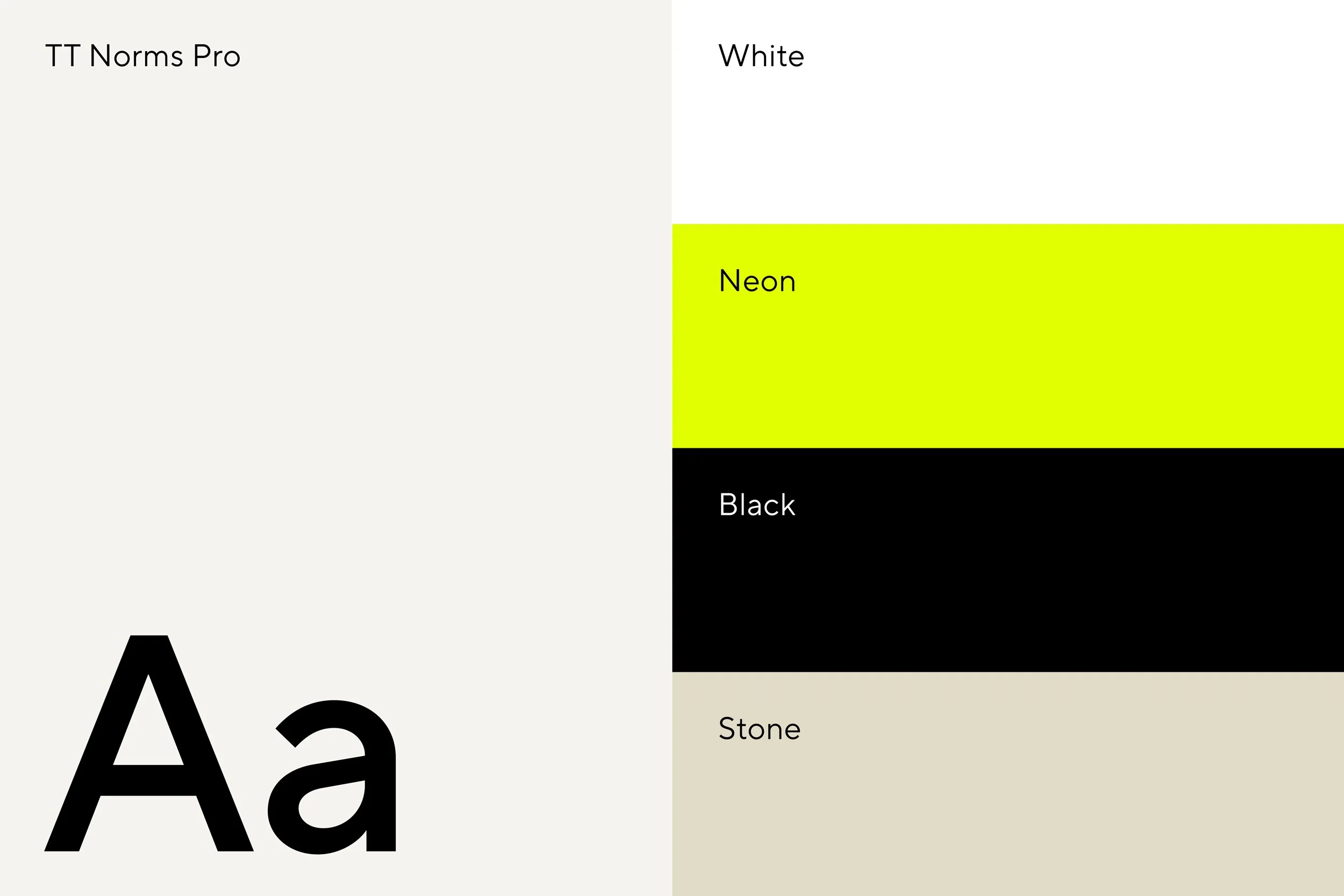 TT Norms Pro

Aa

White

Neon

Black

Stone