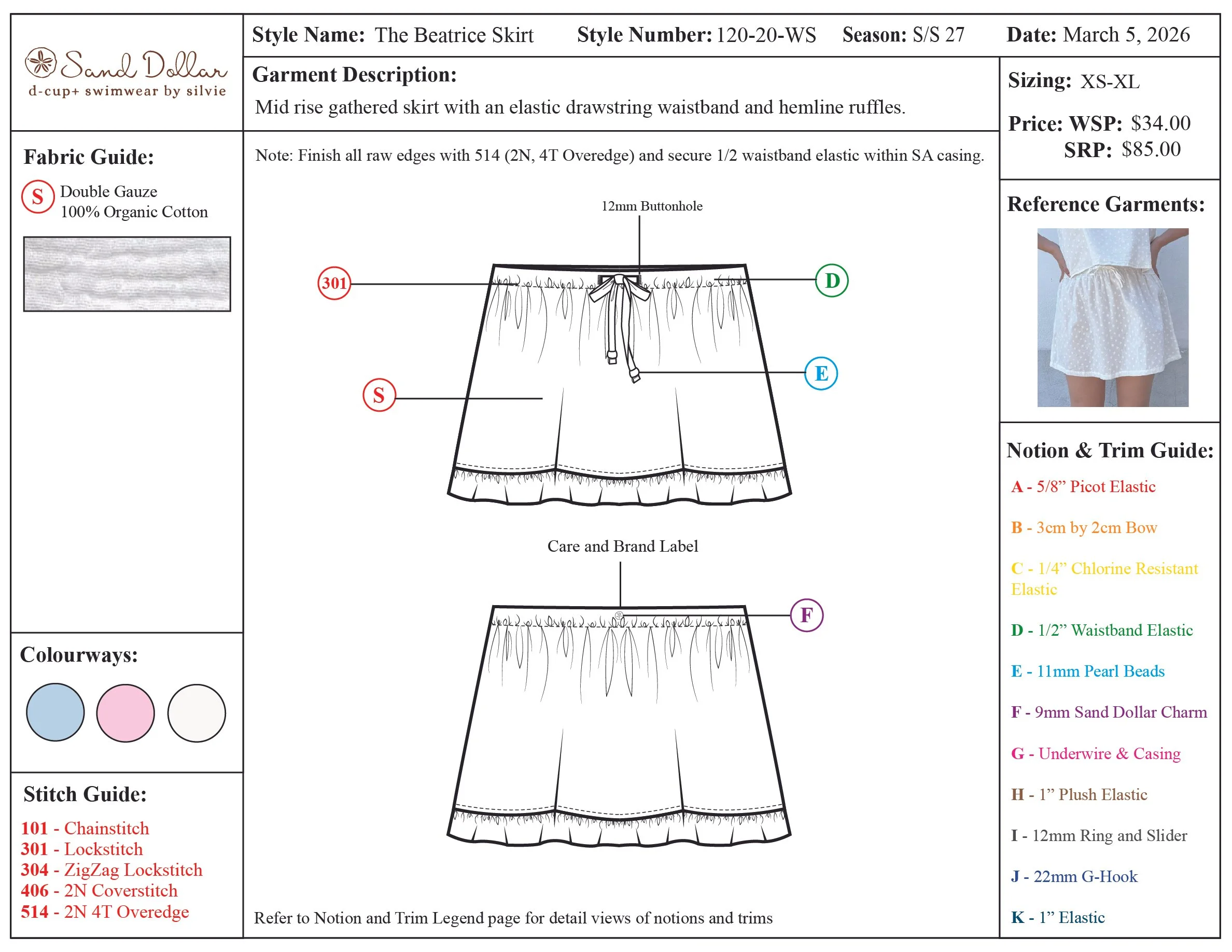 Sand Dollar
d-cup+ swimwear by silvie

Style Name: The Beatrice Skirt Style Number: 120-20-WS Season: S/S 27 Date: March 5, 2026

Garment Description:
Mid rise gathered skirt with an elastic drawstring waistband and hemline ruffles.

Sizing: XS-XL

Price: WSP: $34.00
SRP: $85.00

Fabric Guide:
S Double Gauze 100% Organic Cotton

Note: Finish all raw edges with 514 (2N, 4T Overedge) and secure 1/2 waistband elastic within SA casing.

12mm Buttonhole

301

D

E

S

Care and Brand Label

F

Reference Garments:

Notion & Trim Guide:
A - 5/8” Picot Elastic
B - 3cm by 2cm Bow
C - 1/4” Chlorine Resistant Elastic
D - 1/2” Waistband Elastic
E - 11mm Pearl Beads
F - 9mm Sand Dollar Charm
G - Underwire & Casing
H - 1” Plush Elastic
I - 12mm Ring and Slider
J - 22mm G-Hook
K - 1” Elastic

Colourways:

Stitch Guide:
101 - Chainstitch
301 - Lockstitch
304 - ZigZag Lockstitch
406 - 2N Coverstitch
514 - 2N 4T Overedge

Refer to Notion and Trim Legend page for detail views of notions and trims