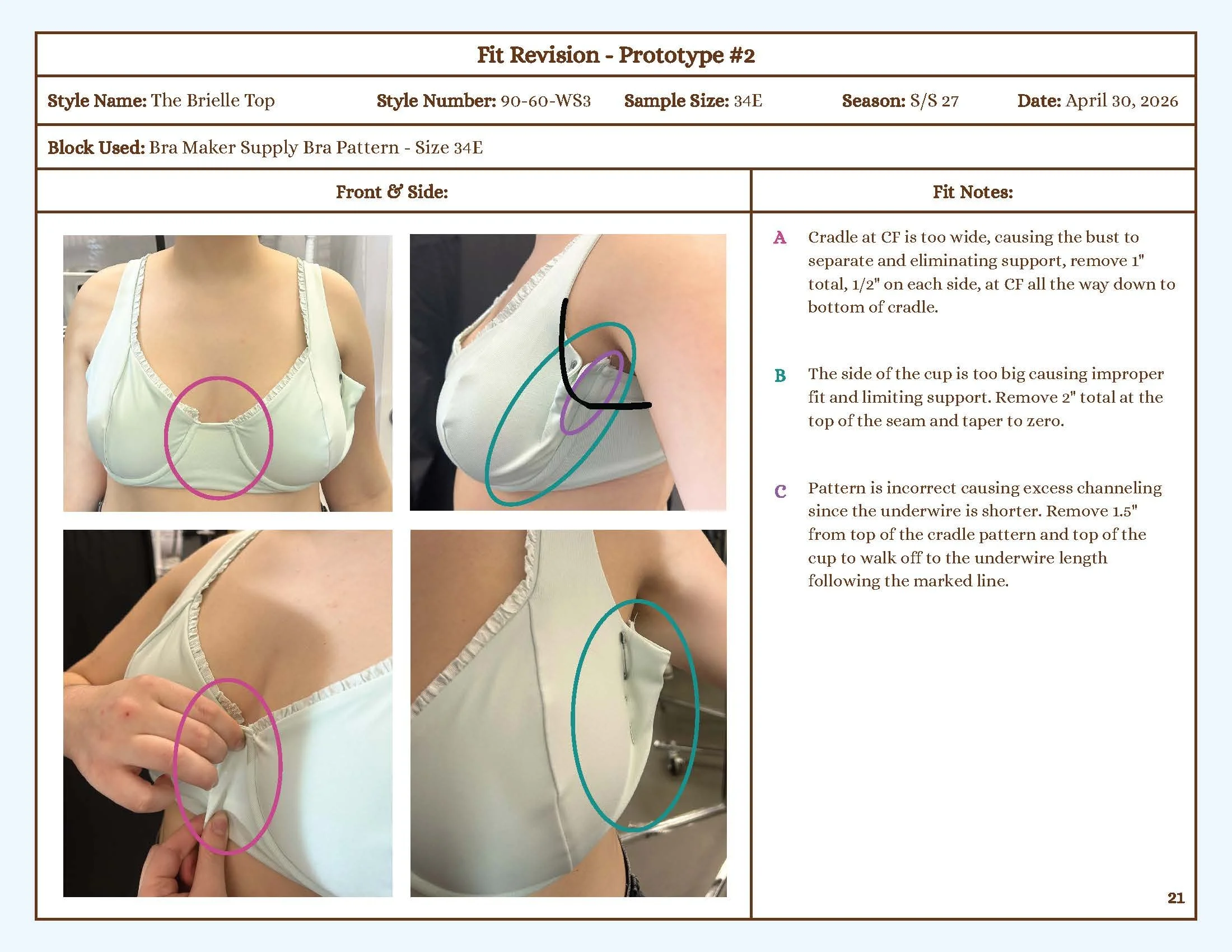 Fit Revision - Prototype #2

Style Name: The Brielle Top Style Number: 90-60-WS3 Sample Size: 34E Season: S/S 27 Date: April 30, 2026

Block Used: Bra Maker Supply Bra Pattern - Size 34E

Front & Side:

Fit Notes:

A Cradle at CF is too wide, causing the bust to separate and eliminating support, remove 1" total, 1/2" on each side, at CF all the way down to bottom of cradle.

B The side of the cup is too big causing improper fit and limiting support. Remove 2" total at the top of the seam and taper to zero.

C Pattern is incorrect causing excess channeling since the underwire is shorter. Remove 1.5" from top of the cradle pattern and top of the cup to walk off to the underwire length following the marked line.

21