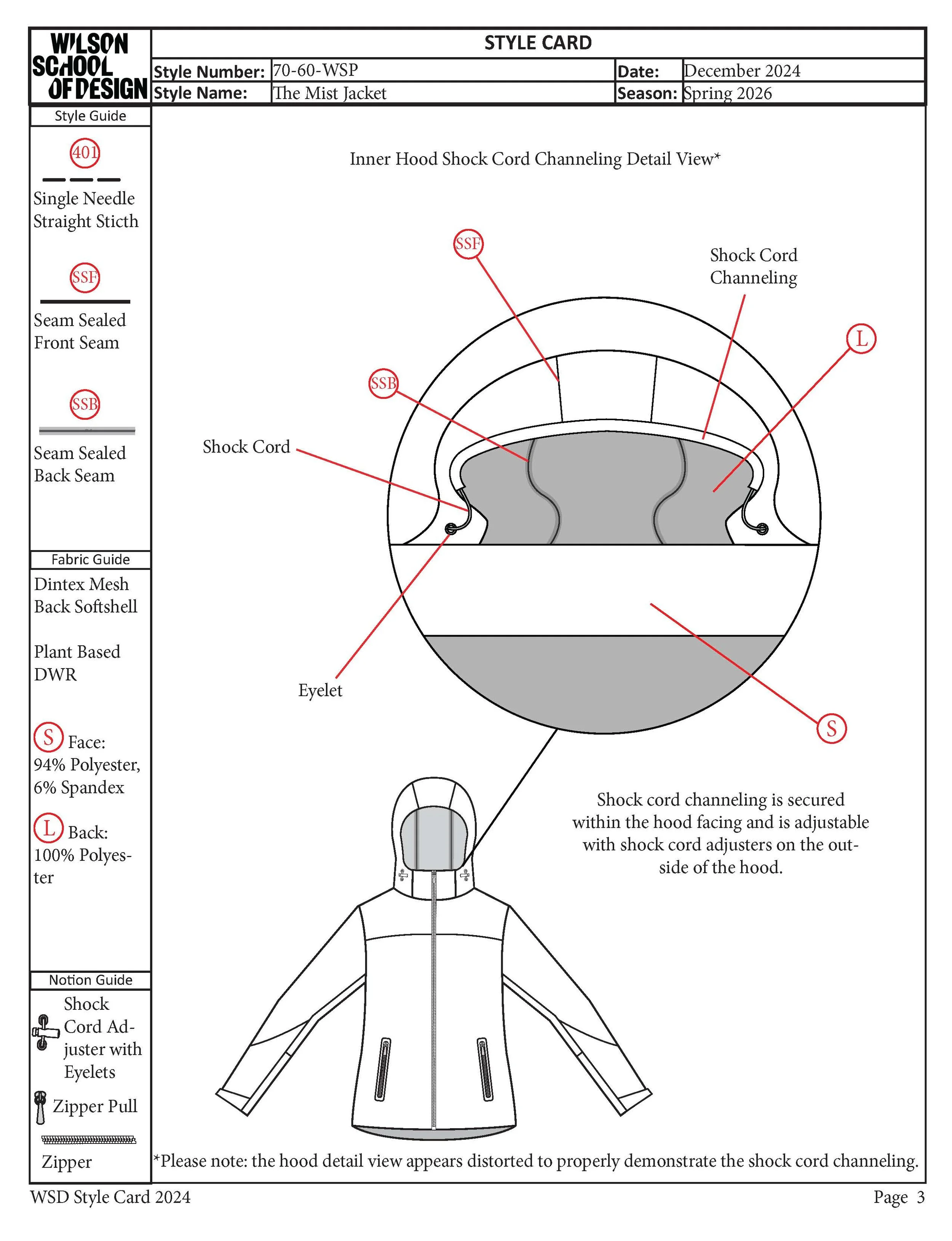 WILSON SCHOOL OF DESIGN

STYLE CARD

| Style Number: | 70-60-WSP | Date: | December 2024 |
|---|---|---|---|
| Style Name: | The Mist Jacket | Season: | Spring 2026 |

Style Guide

401

Single Needle Straight Sticth

SSF

Seam Sealed Front Seam

SSB

Seam Sealed Back Seam

Fabric Guide

Dintex Mesh Back Softshell

Plant Based DWR

S Face: 94% Polyester, 6% Spandex

L Back: 100% Polyester

Notion Guide

Shock Cord Adjuster with Eyelets

Zipper Pull

Zipper

Inner Hood Shock Cord Channeling Detail View*

SSF

Shock Cord Channeling

L

SSB

Shock Cord

Eyelet

S

Shock cord channeling is secured within the hood facing and is adjustable with shock cord adjusters on the outside of the hood.

*Please note: the hood detail view appears distorted to properly demonstrate the shock cord channeling.

WSD Style Card 2024

Page 3