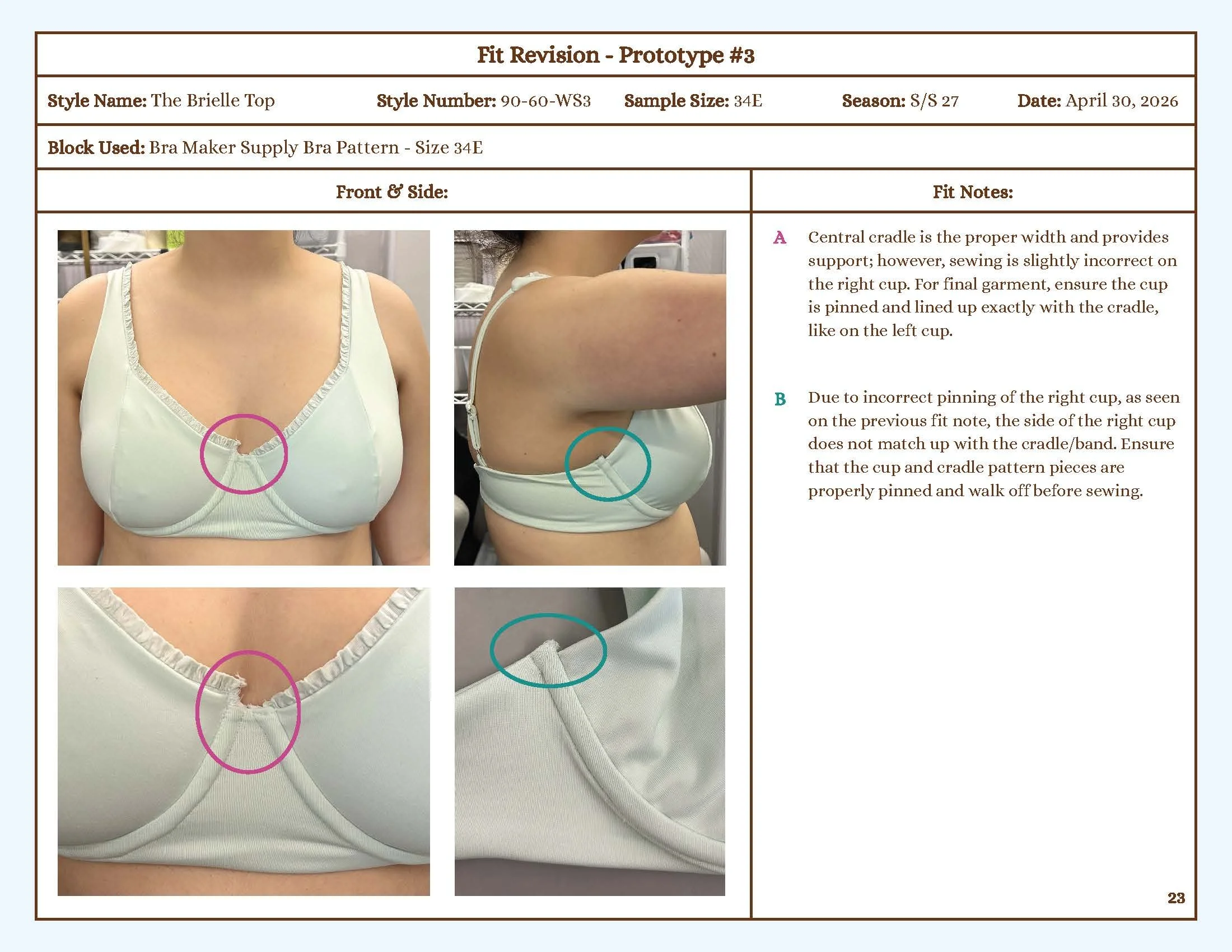 Fit Revision - Prototype #3

Style Name: The Brielle Top Style Number: 90-60-WS3 Sample Size: 34E Season: S/S 27 Date: April 30, 2026

Block Used: Bra Maker Supply Bra Pattern - Size 34E

Front & Side:

Fit Notes:

A Central cradle is the proper width and provides support; however, sewing is slightly incorrect on the right cup. For final garment, ensure the cup is pinned and lined up exactly with the cradle, like on the left cup.

B Due to incorrect pinning of the right cup, as seen on the previous fit note, the side of the right cup does not match up with the cradle/band. Ensure that the cup and cradle pattern pieces are properly pinned and walk off before sewing.

23