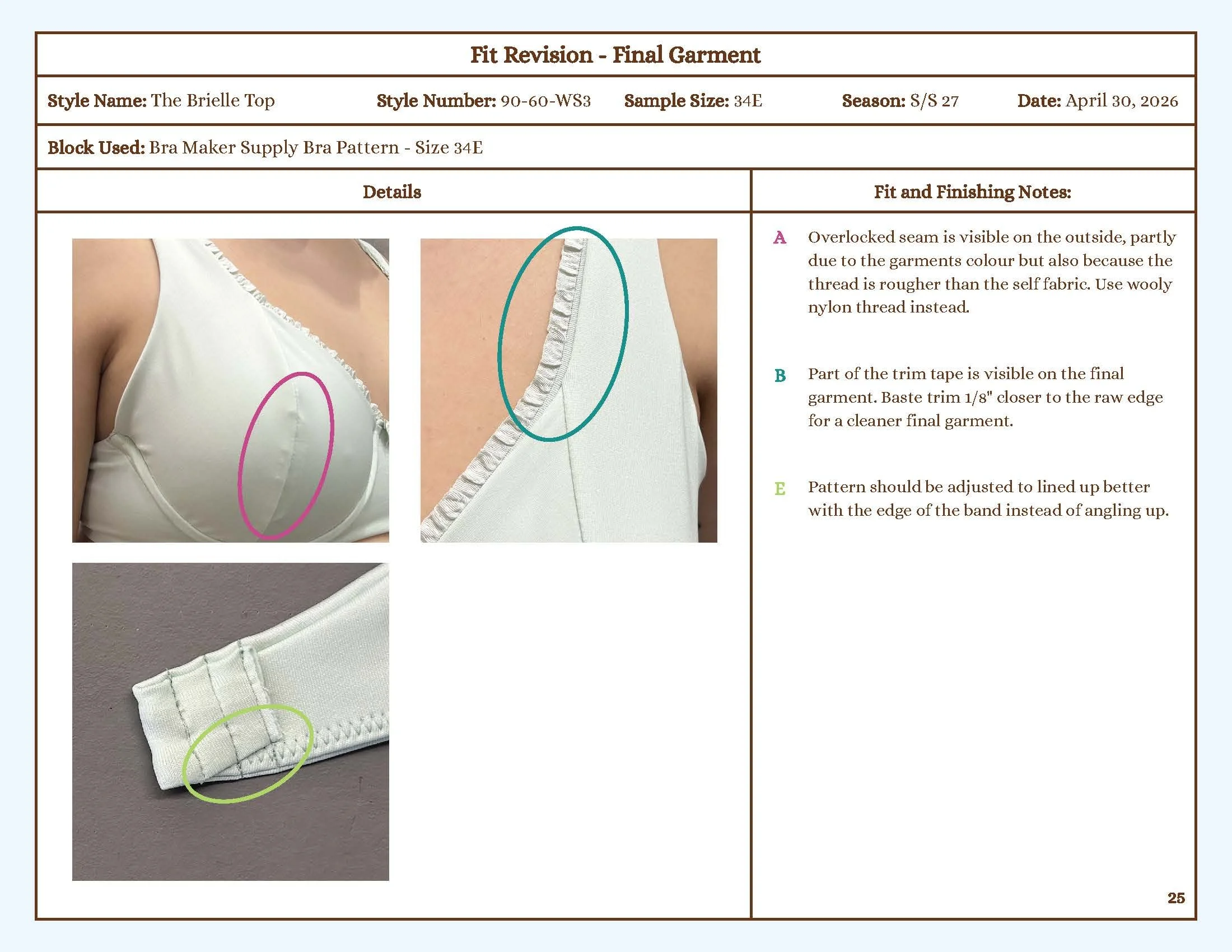 Fit Revision - Final Garment

Style Name: The Brielle Top Style Number: 90-60-WS3 Sample Size: 34E Season: S/S 27 Date: April 30, 2026

Block Used: Bra Maker Supply Bra Pattern - Size 34E

Details

Fit and Finishing Notes:

A Overlocked seam is visible on the outside, partly due to the garments colour but also because the thread is rougher than the self fabric. Use wooly nylon thread instead.

B Part of the trim tape is visible on the final garment. Baste trim 1/8" closer to the raw edge for a cleaner final garment.

E Pattern should be adjusted to lined up better with the edge of the band instead of angling up.

25