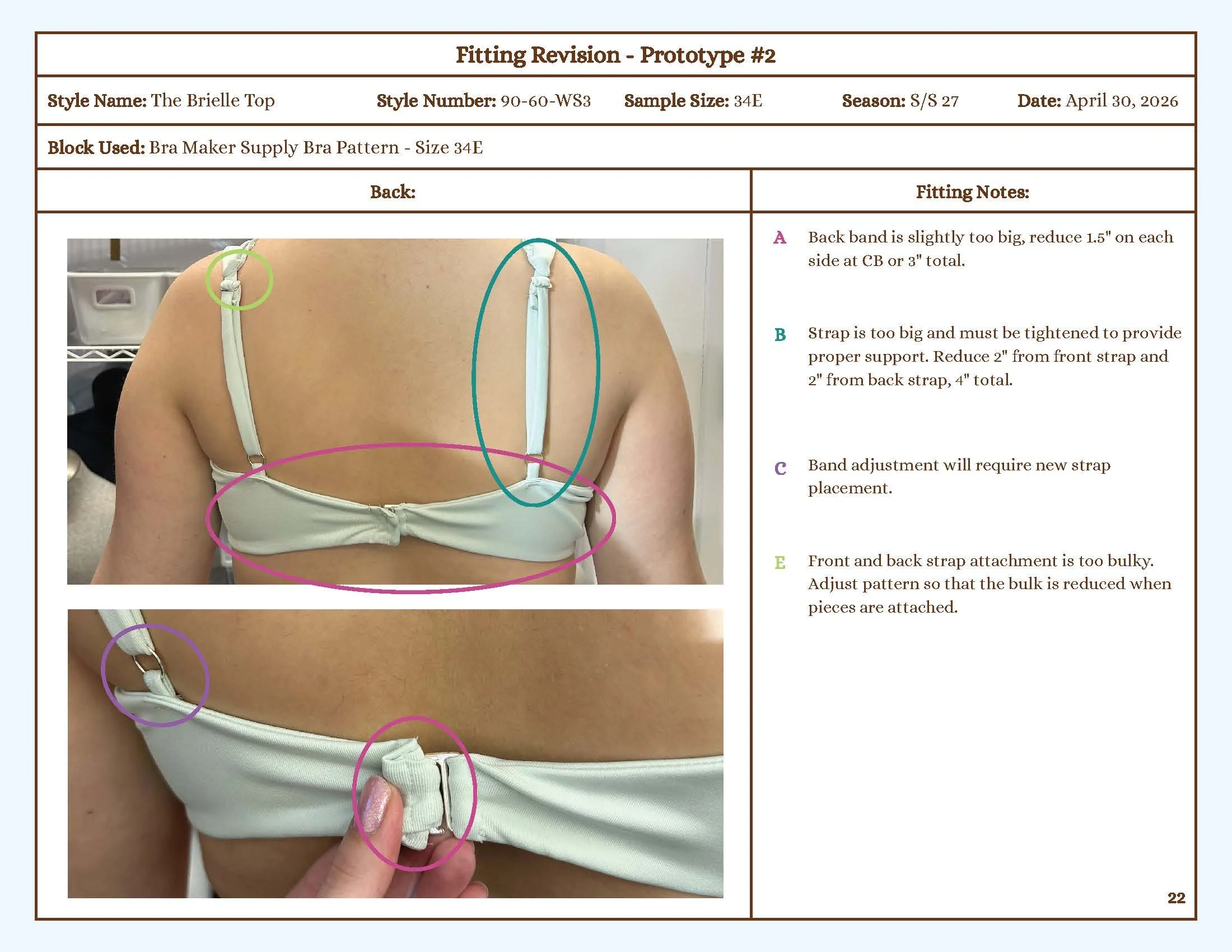 Fitting Revision - Prototype #2

Style Name: The Brielle Top Style Number: 90-60-WS3 Sample Size: 34E Season: S/S 27 Date: April 30, 2026

Block Used: Bra Maker Supply Bra Pattern - Size 34E

Back:

Fitting Notes:

A Back band is slightly too big, reduce 1.5" on each side at CB or 3" total.

B Strap is too big and must be tightened to provide proper support. Reduce 2" from front strap and 2" from back strap, 4" total.

C Band adjustment will require new strap placement.

E Front and back strap attachment is too bulky. Adjust pattern so that the bulk is reduced when pieces are attached.

22