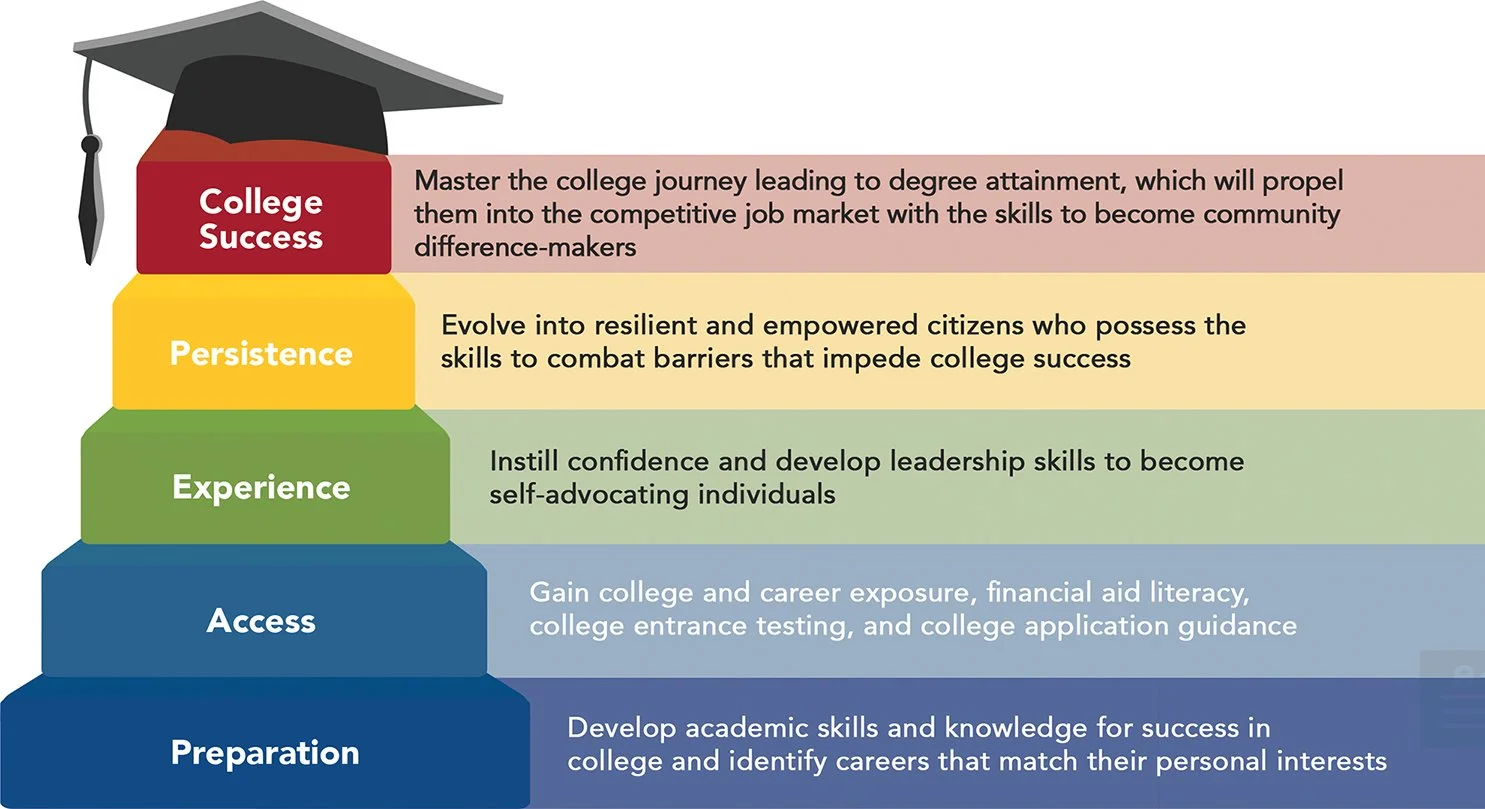 College Success

Master the college journey leading to degree attainment, which will propel them into the competitive job market with the skills to become community difference-makers

Persistence

Evolve into resilient and empowered citizens who possess the skills to combat barriers that impede college success

Experience

Instill confidence and develop leadership skills to become self-advocating individuals

Access

Gain college and career exposure, financial aid literacy, college entrance testing, and college application guidance

Preparation

Develop academic skills and knowledge for success in college and identify careers that match their personal interests