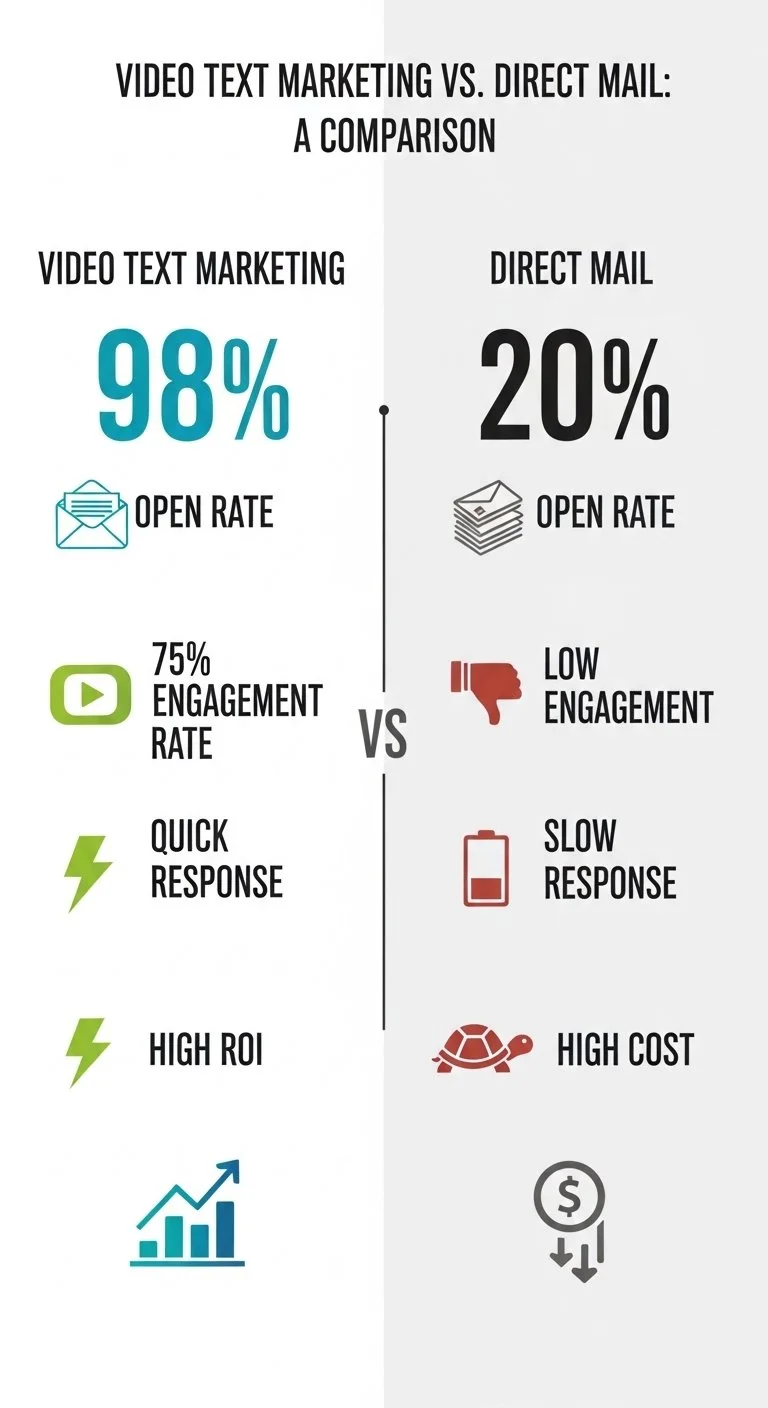 VIDEO TEXT MARKETING VS. DIRECT MAIL: A COMPARISON

VIDEO TEXT MARKETING

98%

OPEN RATE

75% ENGAGEMENT RATE

QUICK RESPONSE

HIGH ROI

VS

DIRECT MAIL

20%

OPEN RATE

LOW ENGAGEMENT

SLOW RESPONSE

HIGH COST

$