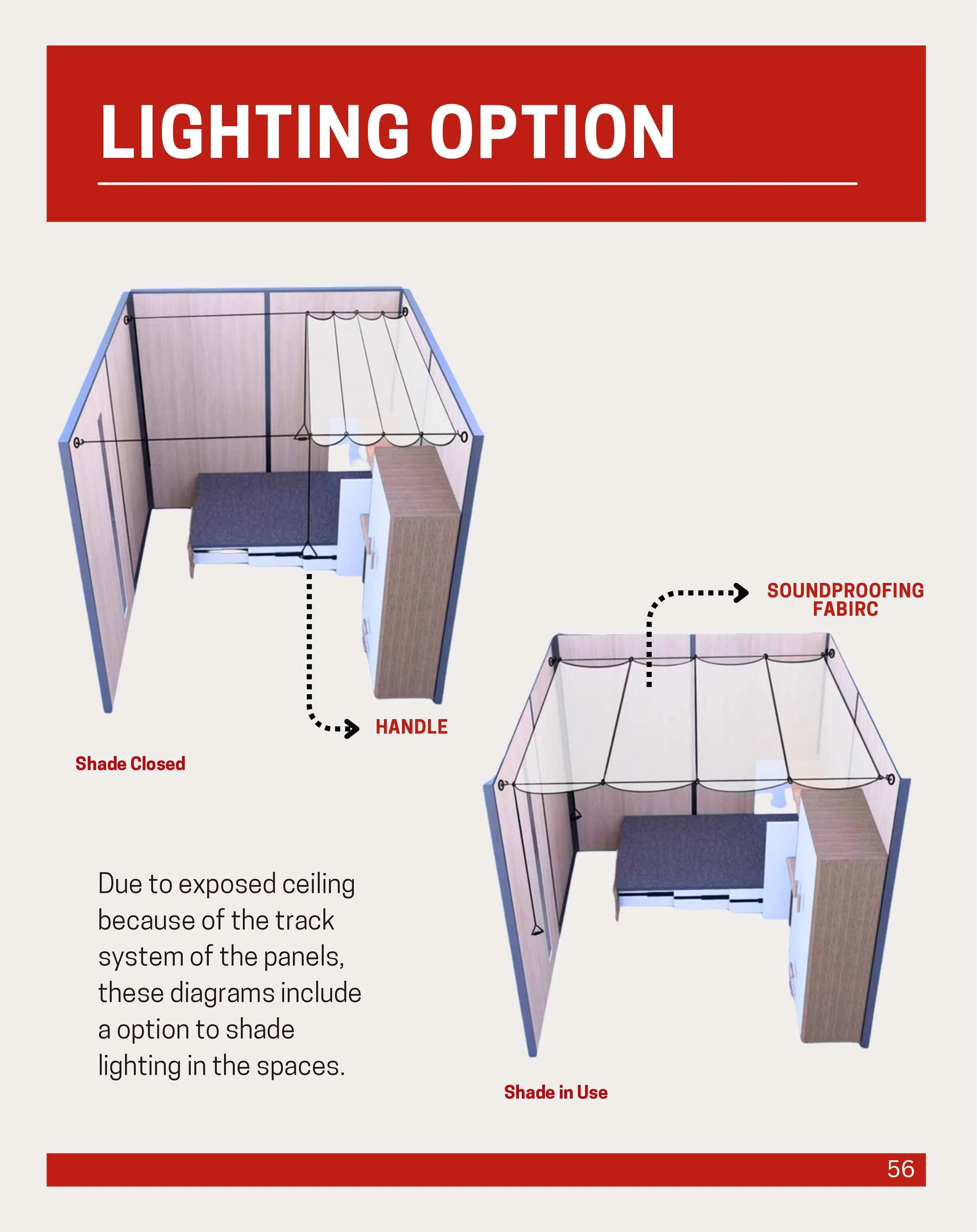 LIGHTING OPTION

SOUNDPROOFING FABIRC

HANDLE

Shade Closed

Due to exposed ceiling because of the track system of the panels, these diagrams include a option to shade lighting in the spaces.

Shade in Use

56