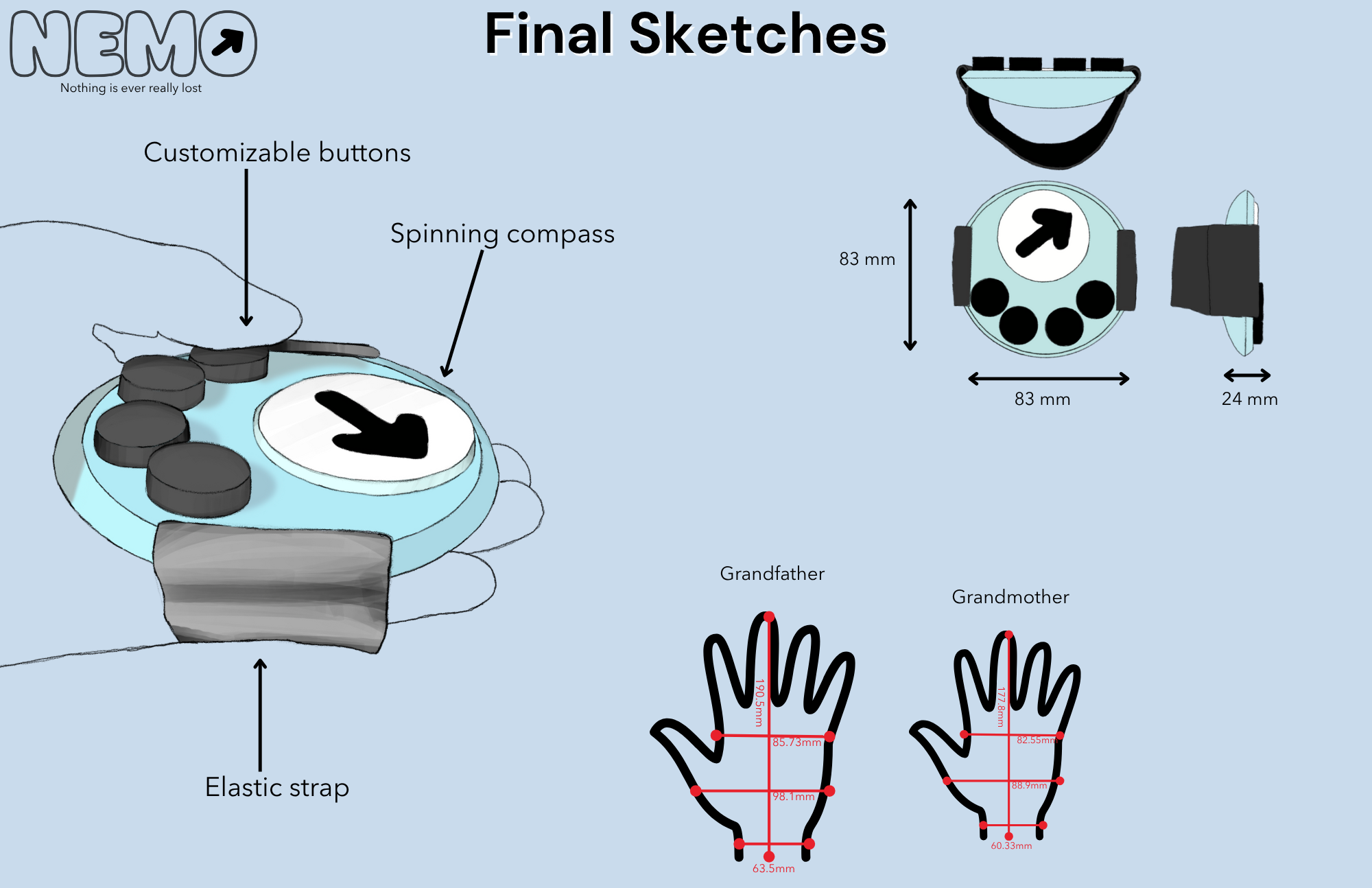 NEMO
Nothing is ever really lost

Final Sketches

Customizable buttons

Spinning compass

Elastic strap

83 mm

83 mm

24 mm

Grandfather

190.5mm
85.73mm
98.1mm
63.5mm

Grandmother

177.8mm
82.55mm
88.9mm
60.33mm