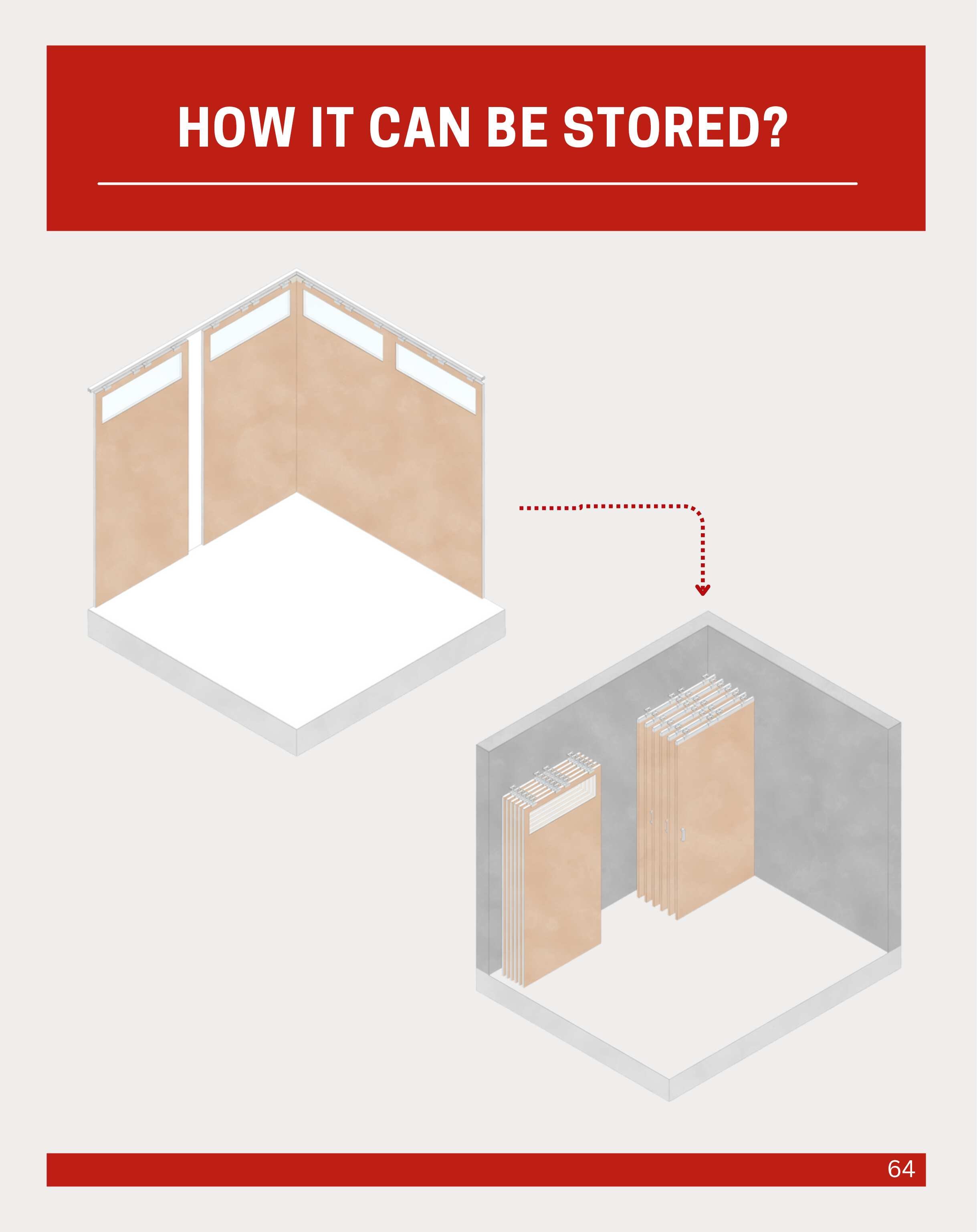 HOW IT CAN BE STORED?

64