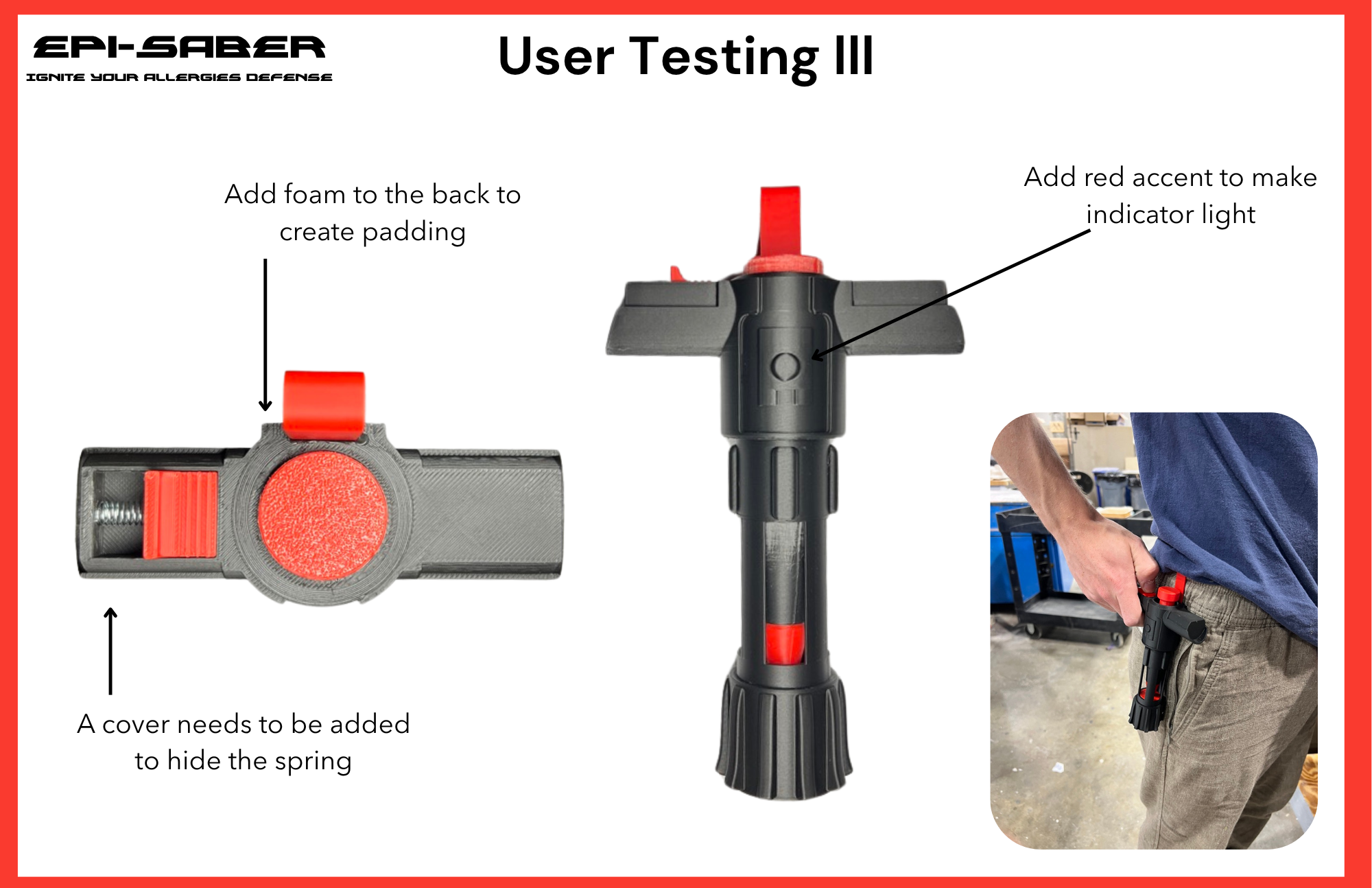 EPI-SABER
IGNITE YOUR ALLERGIES DEFENSE

User Testing III

Add foam to the back to create padding

Add red accent to make indicator light

A cover needs to be added to hide the spring