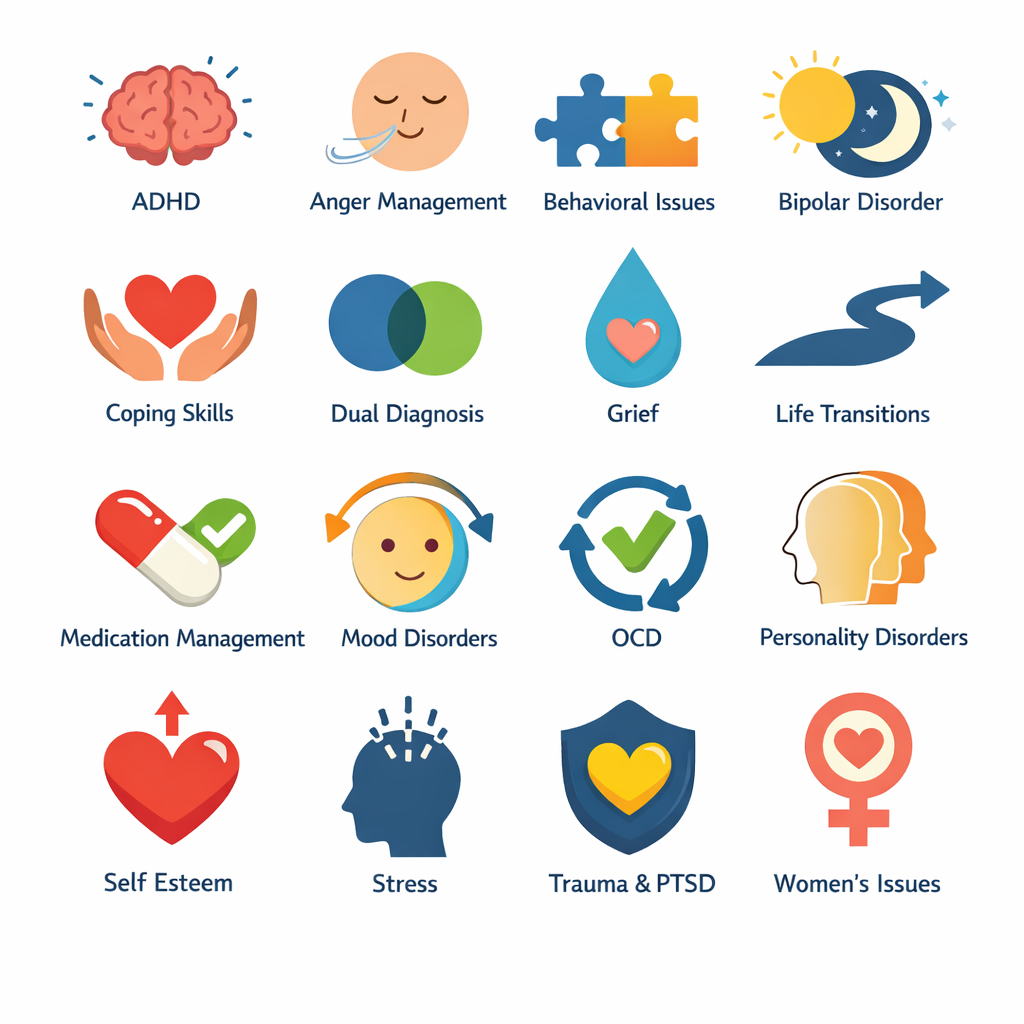 ADHD

Anger Management

Behavioral Issues

Bipolar Disorder

Coping Skills

Dual Diagnosis

Grief

Life Transitions

Medication Management

Mood Disorders

OCD

Personality Disorders

Self Esteem

Stress

Trauma & PTSD

Women's Issues