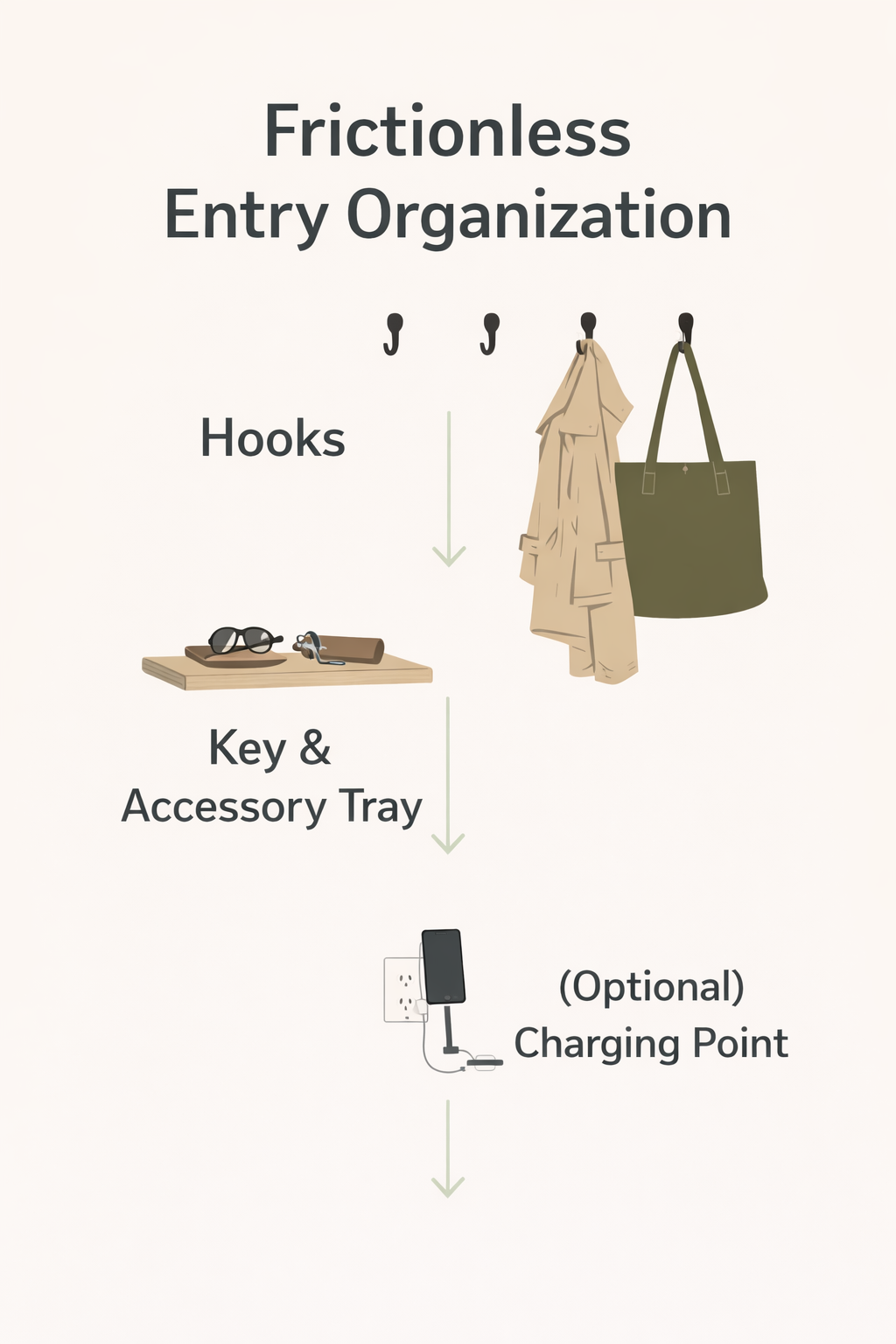 Frictionless Entry Organization

Hooks

Key & Accessory Tray

(Optional) Charging Point