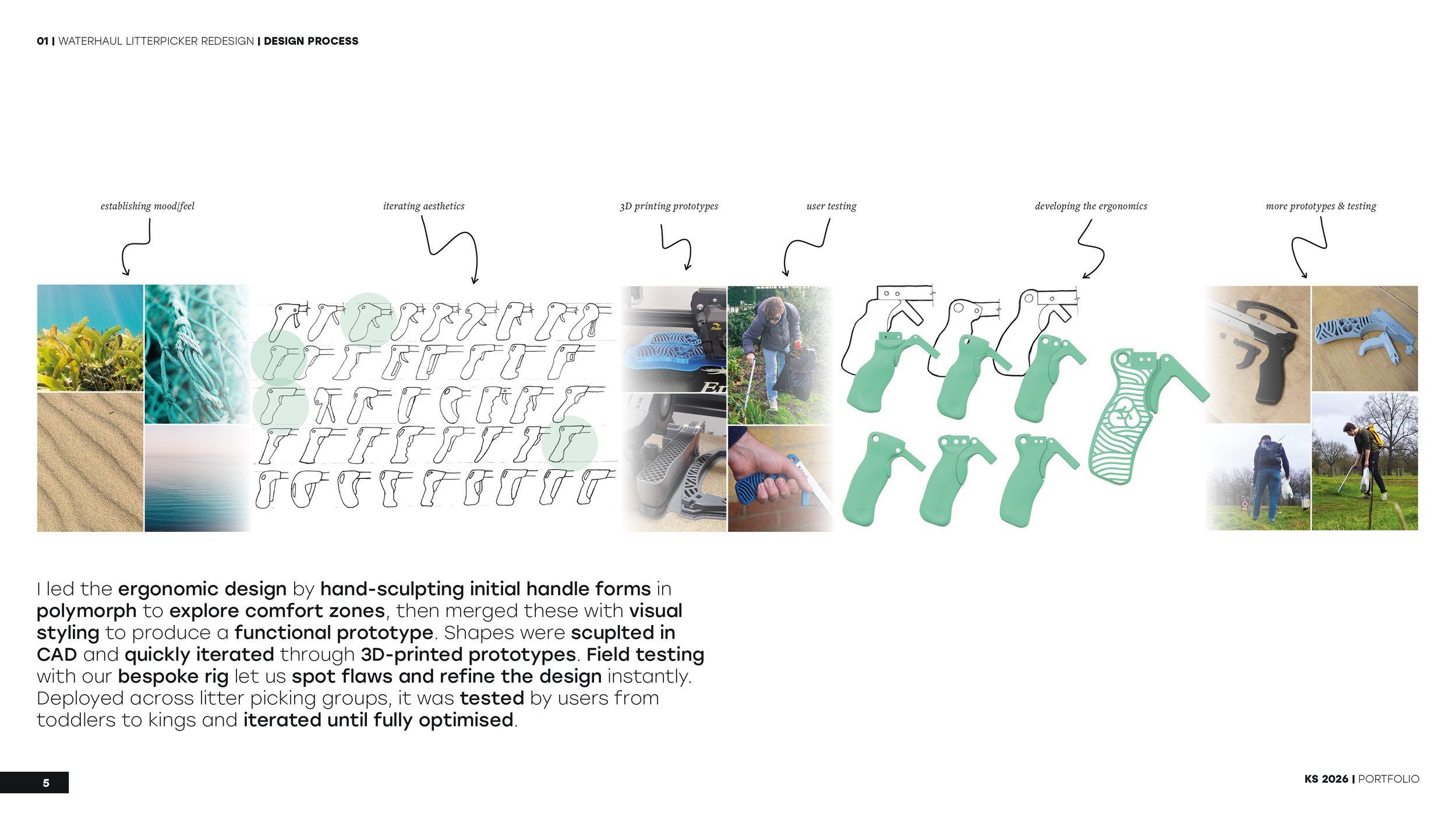 01 | WATERHAUL LITTERPICKER REDESIGN | DESIGN PROCESS

establishing mood/feel

iterating aesthetics

3D printing prototypes

user testing

developing the ergonomics

more prototypes & testing

I led the ergonomic design by hand-sculpting initial handle forms in polymorph to explore comfort zones, then merged these with visual styling to produce a functional prototype. Shapes were scuplted in CAD and quickly iterated through 3D-printed prototypes. Field testing with our bespoke rig let us spot flaws and refine the design instantly. Deployed across litter picking groups, it was tested by users from toddlers to kings and iterated until fully optimised.

5

KS 2026 | PORTFOLIO