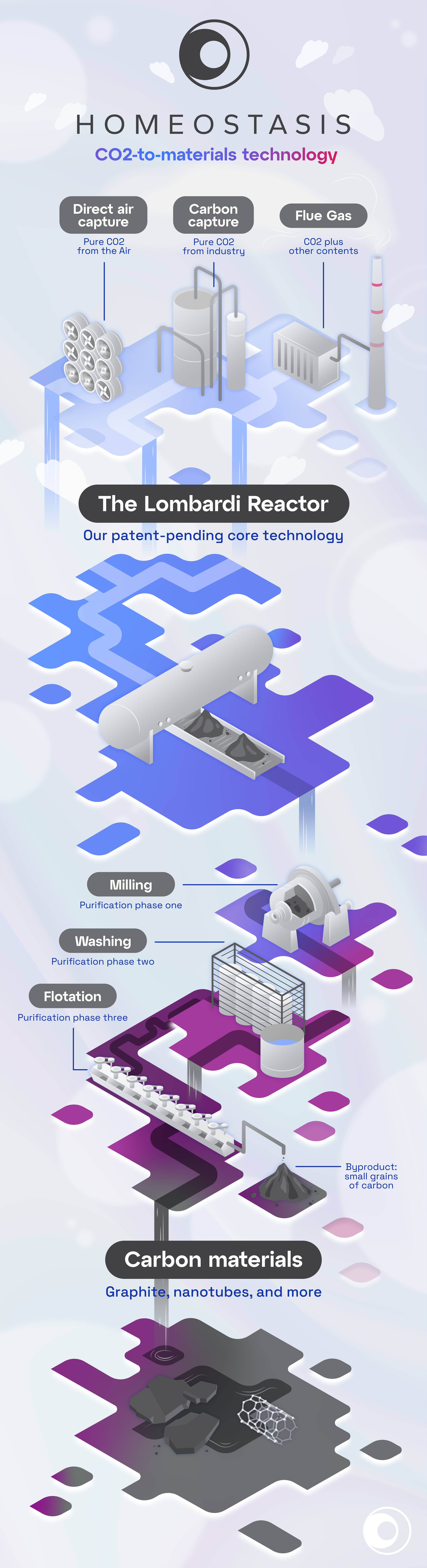 HOMEOSTASIS

CO2-to-materials technology

Direct air capture
Pure CO2 from the Air

Carbon capture
Pure CO2 from industry

Flue Gas
CO2 plus other contents

The Lombardi Reactor

Our patent-pending core technology

Milling
Purification phase one

Washing
Purification phase two

Flotation
Purification phase three

Byproduct: small grains of carbon

Carbon materials

Graphite, nanotubes, and more