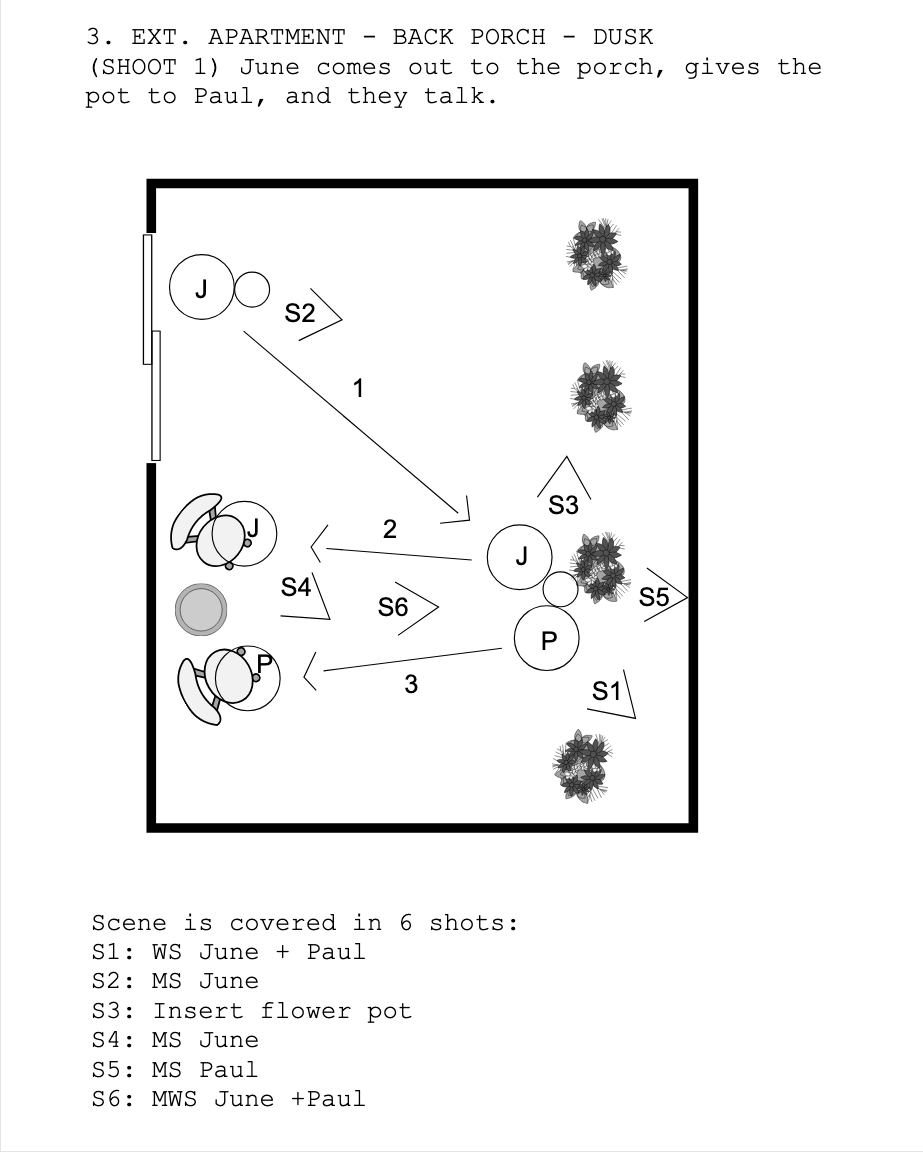 3. EXT. APARTMENT - BACK PORCH - DUSK
(SHOOT 1) June comes out to the porch, gives the pot to Paul, and they talk.

J

S2

1

S3

J

2

J

S4

S6

S5

P

P

3

S1

Scene is covered in 6 shots:
S1: WS June + Paul
S2: MS June
S3: Insert flower pot
S4: MS June
S5: MS Paul
S6: MWS June +Paul