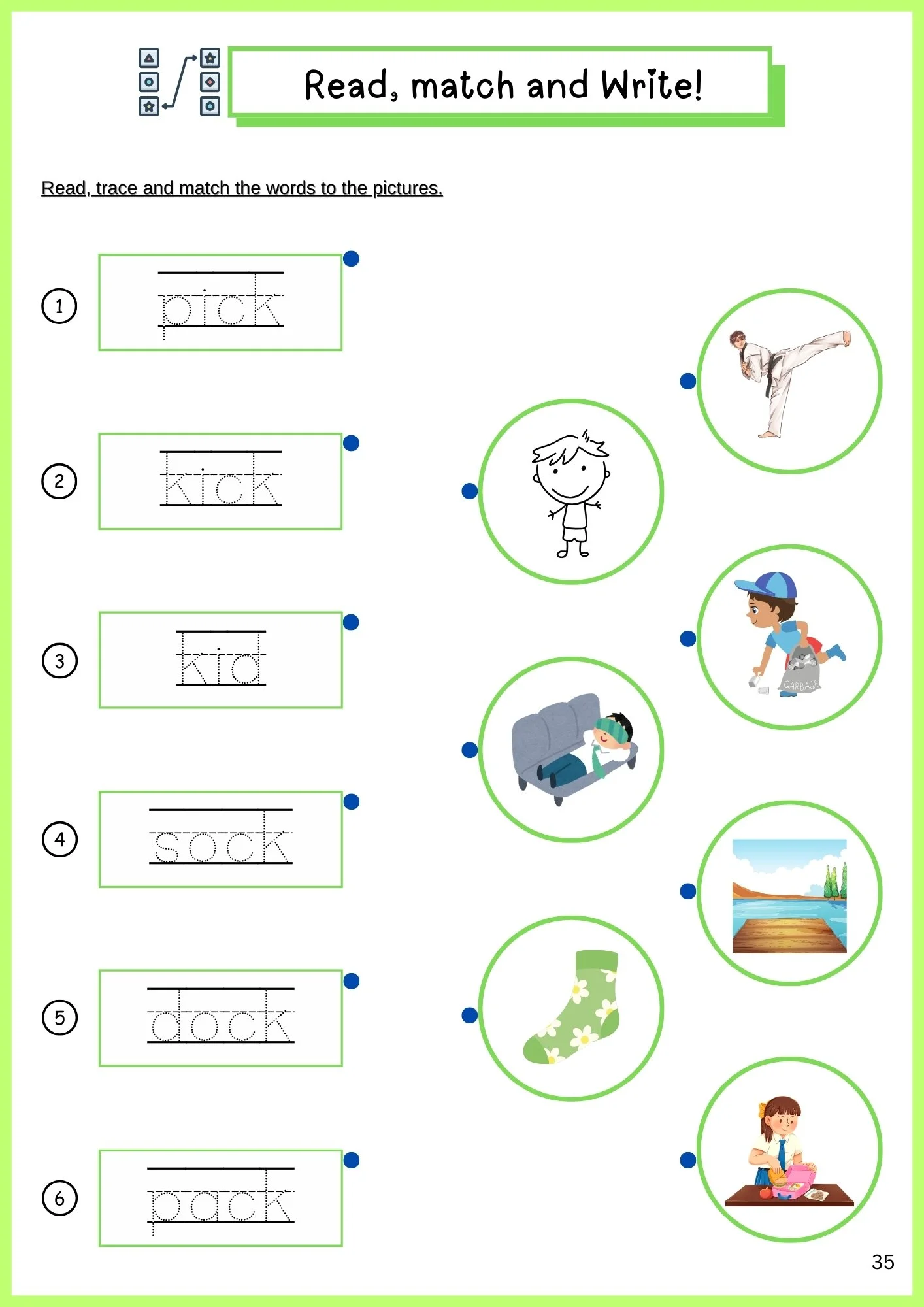 Read, match and Write!

Read, trace and match the words to the pictures.

1 pick

2 kick

3 kid

4 sock

5 dock

6 pack

GARBAGE

35