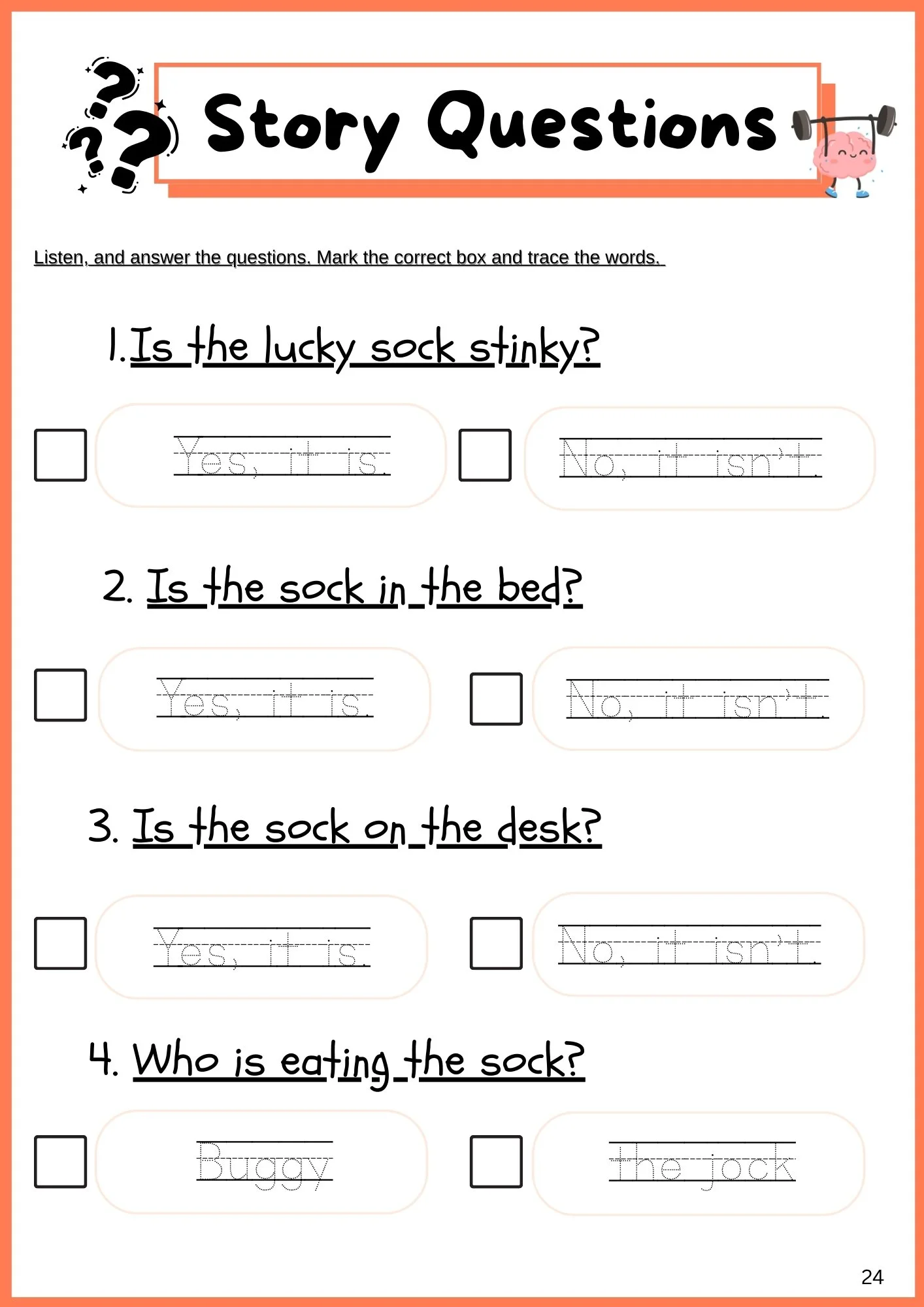 Story Questions

Listen, and answer the questions. Mark the correct box and trace the words.

1. Is the lucky sock stinky?

Yes, it is.

No, it isn't.

2. Is the sock in the bed?

Yes, it is.

No, it isn't.

3. Is the sock on the desk?

Yes, it is.

No, it isn't.

4. Who is eating the sock?

Buggy

the jock

24