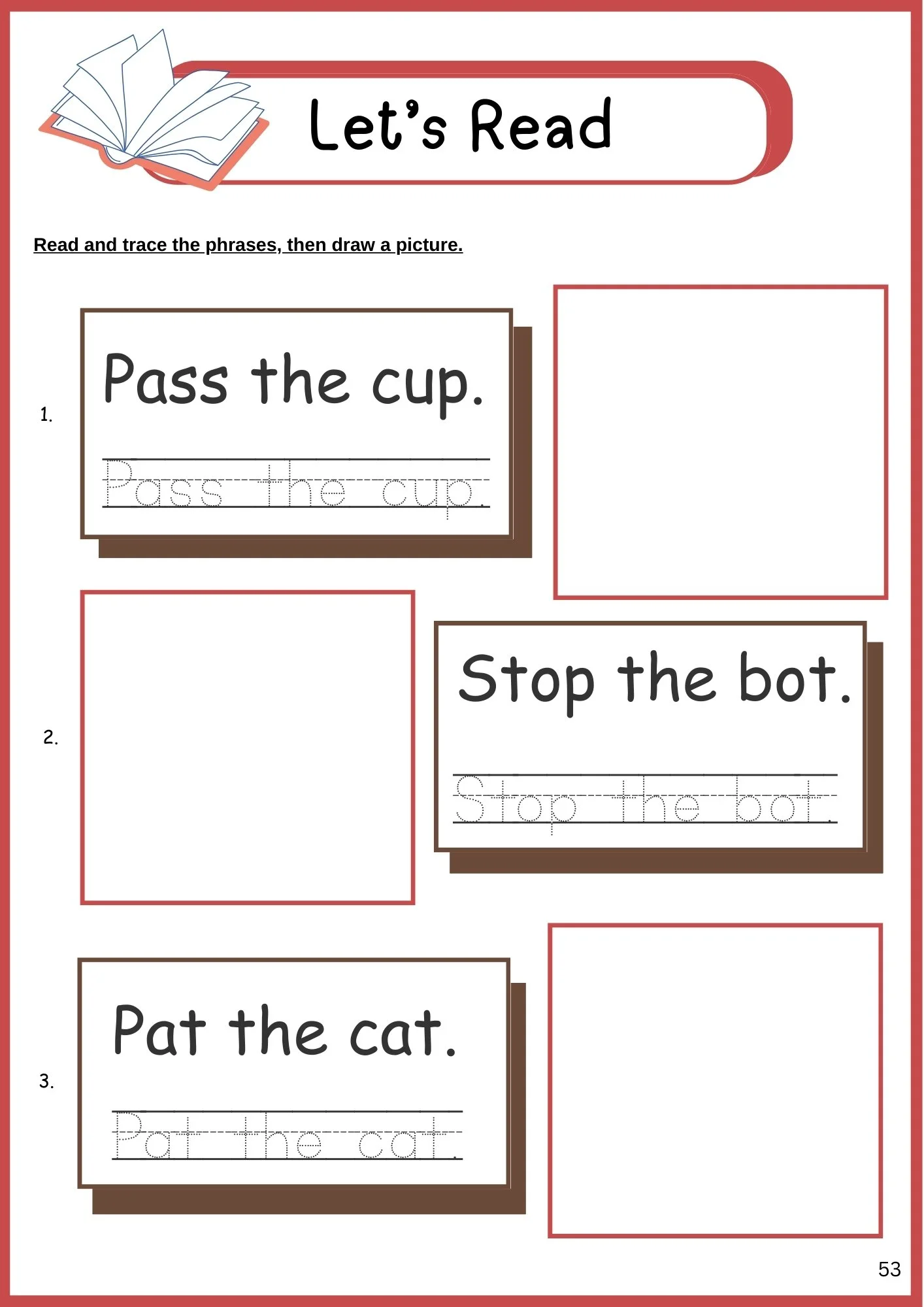 Let's Read

Read and trace the phrases, then draw a picture.

1. Pass the cup.

Pass the cup.

2. Stop the bot.

Stop the bot.

3. Pat the cat.

Pat the cat.

53