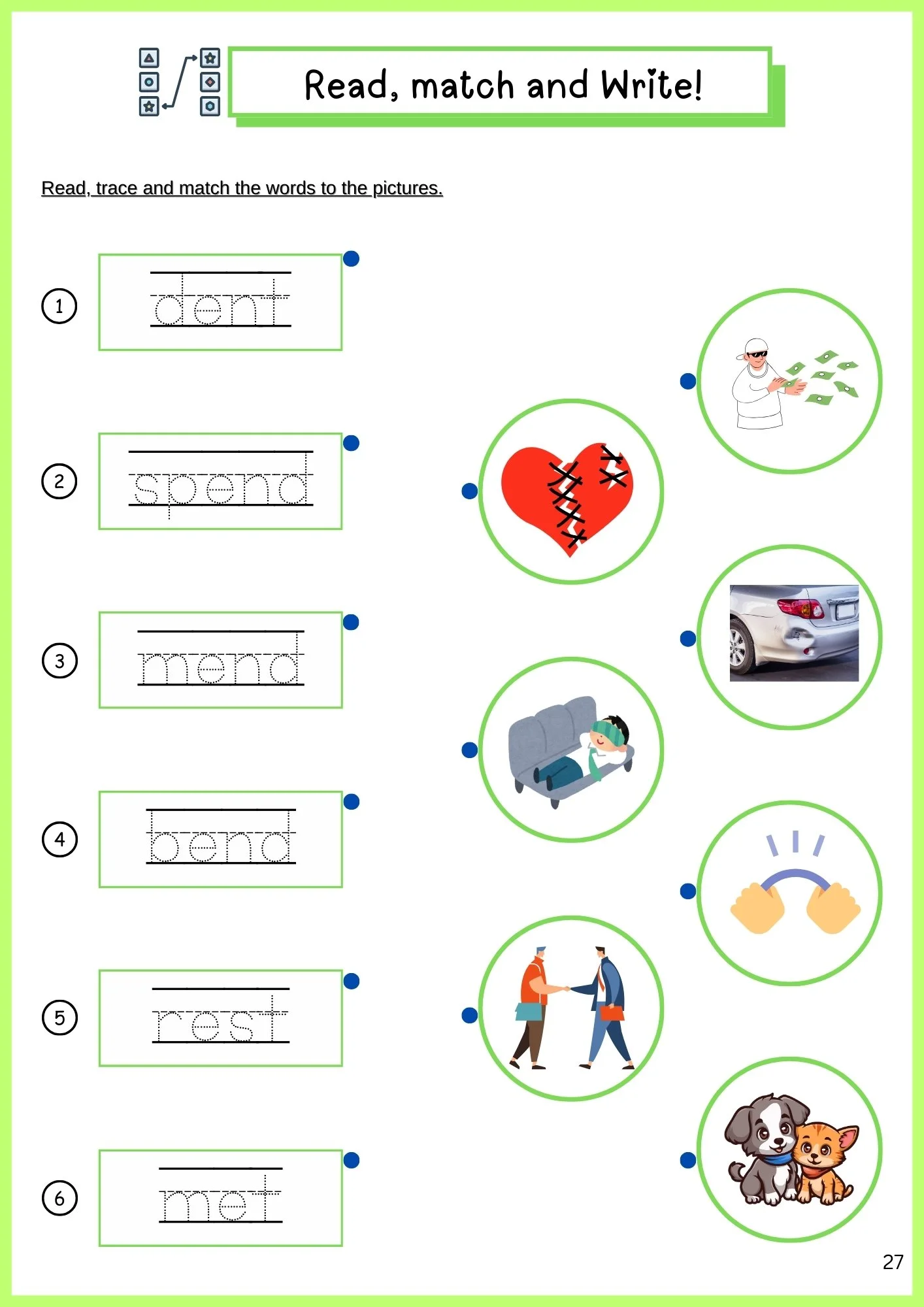 Read, match and Write!

Read, trace and match the words to the pictures.

1 dent

2 spend

3 mend

4 bend

5 rest

6 met

27