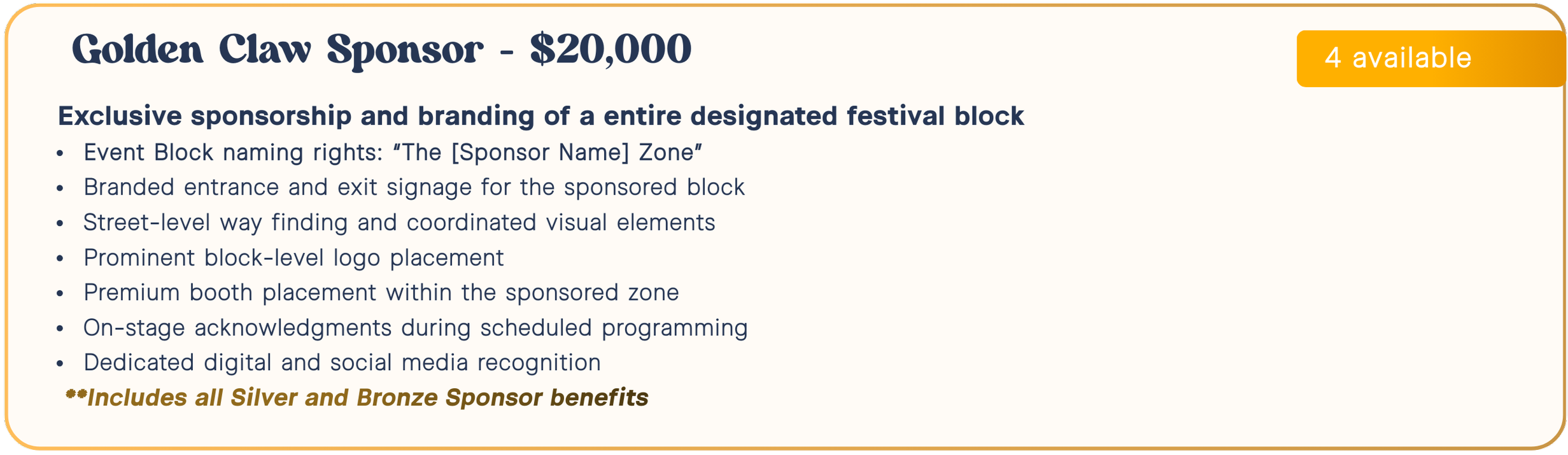 Golden Claw Sponsor - $20,000

4 available

Exclusive sponsorship and branding of a entire designated festival block

• Event Block naming rights: "The [Sponsor Name] Zone"
• Branded entrance and exit signage for the sponsored block
• Street-level way finding and coordinated visual elements
• Prominent block-level logo placement
• Premium booth placement within the sponsored zone
• On-stage acknowledgments during scheduled programming
• Dedicated digital and social media recognition

**Includes all Silver and Bronze Sponsor benefits